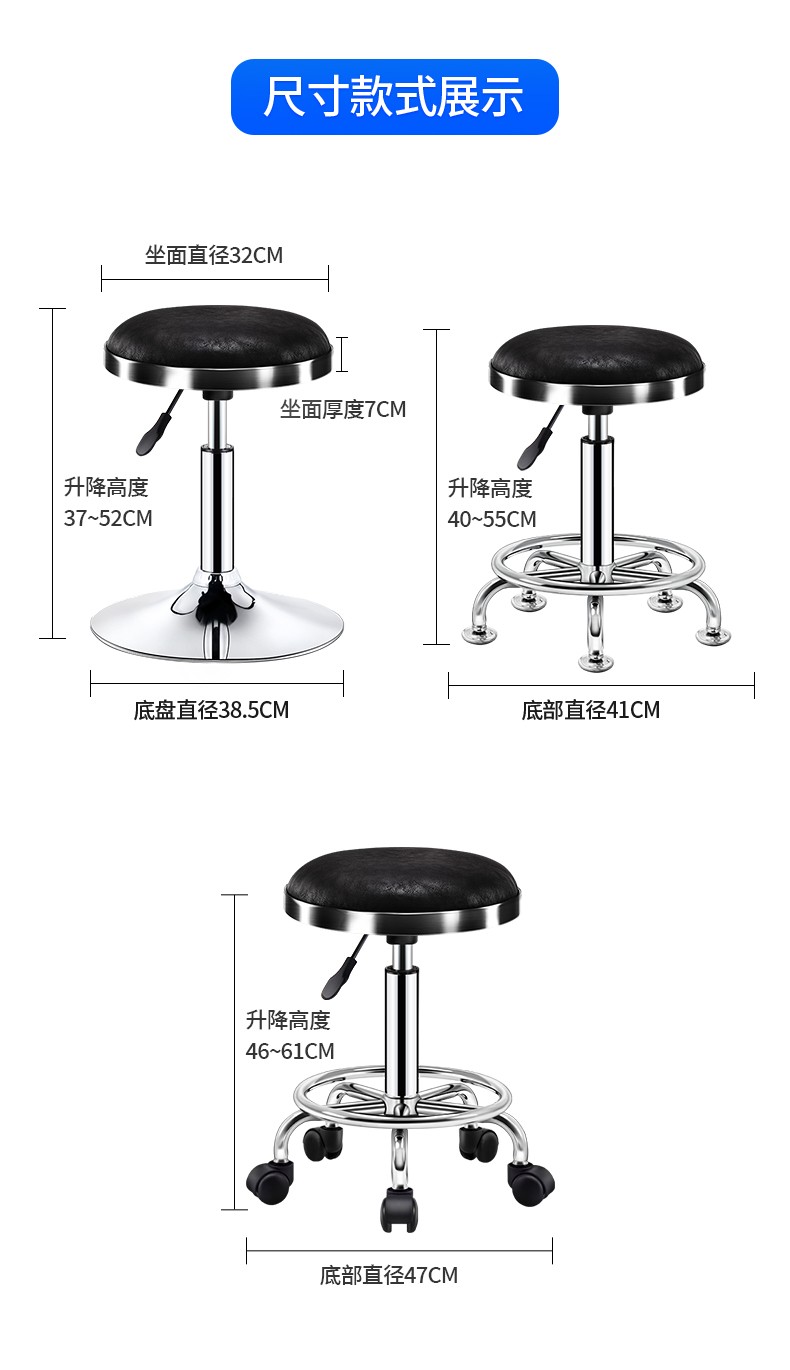 尺寸款式展示

坐面直径32CM

坐面厚度7CM

升降高度
37~52CM

底盘直径38.5CM

升降高度
40~55CM

底部直径41CM

升降高度
46~61CM

底部直径47CM