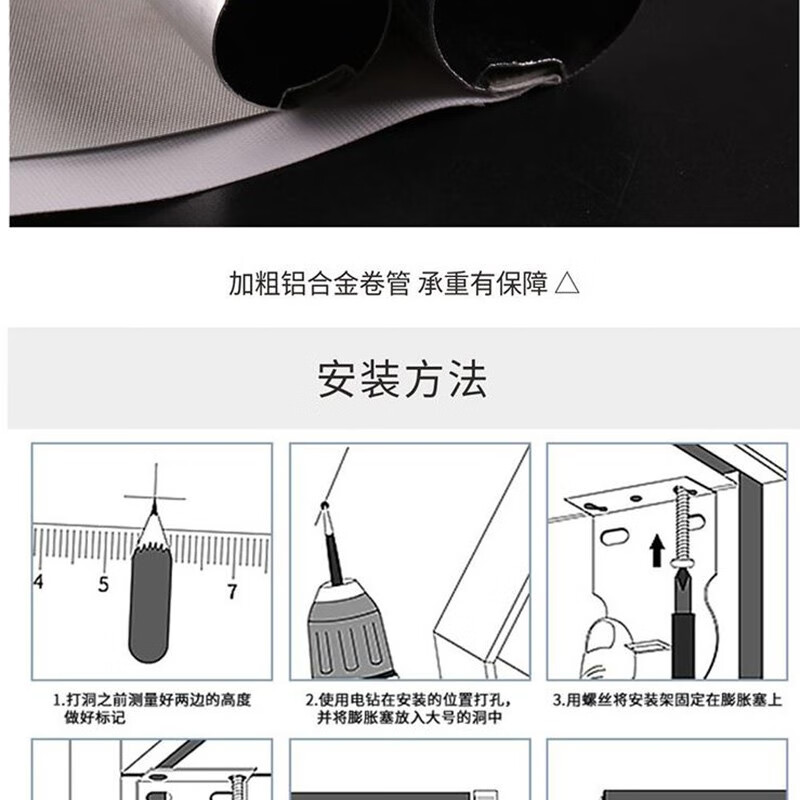 加粗铝合金卷管 承重有保障 △

安装方法

4 5 7

1.打洞之前测量好两边的高度做好标记

2.使用电钻在安装的位置打孔，并将膨胀塞放入大号的洞中

3.用螺丝将安装架固定在膨胀塞上