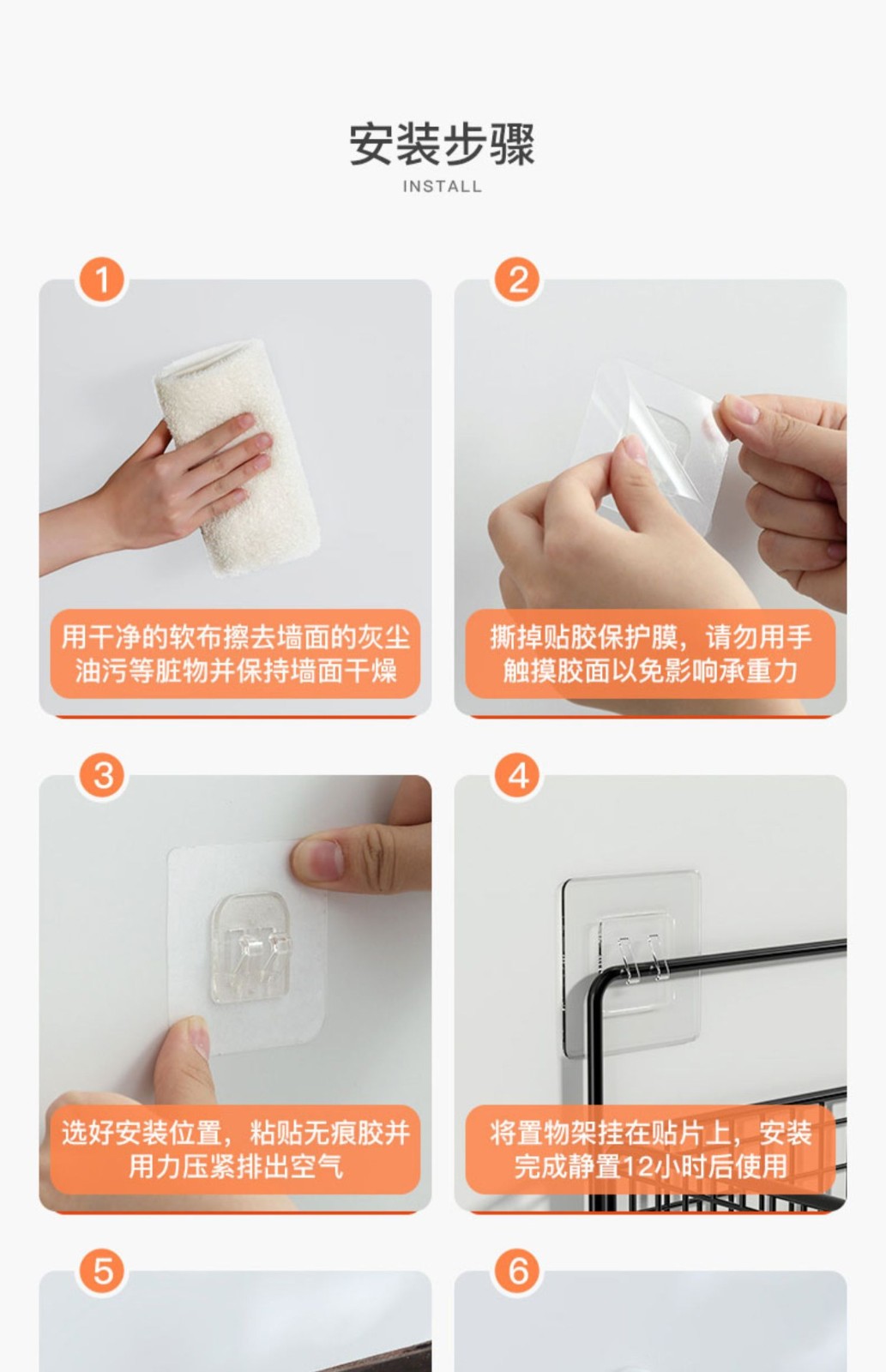 安装步骤
INSTALL

1
用干净的软布擦去墙面的灰尘油污等脏物并保持墙面干燥

2
撕掉贴胶保护膜，请勿用手触摸胶面以免影响承重力

3
选好安装位置，粘贴无痕胶并用力压紧排出空气

4
将置物架挂在贴片上，安装完成静置12小时后使用

5

6