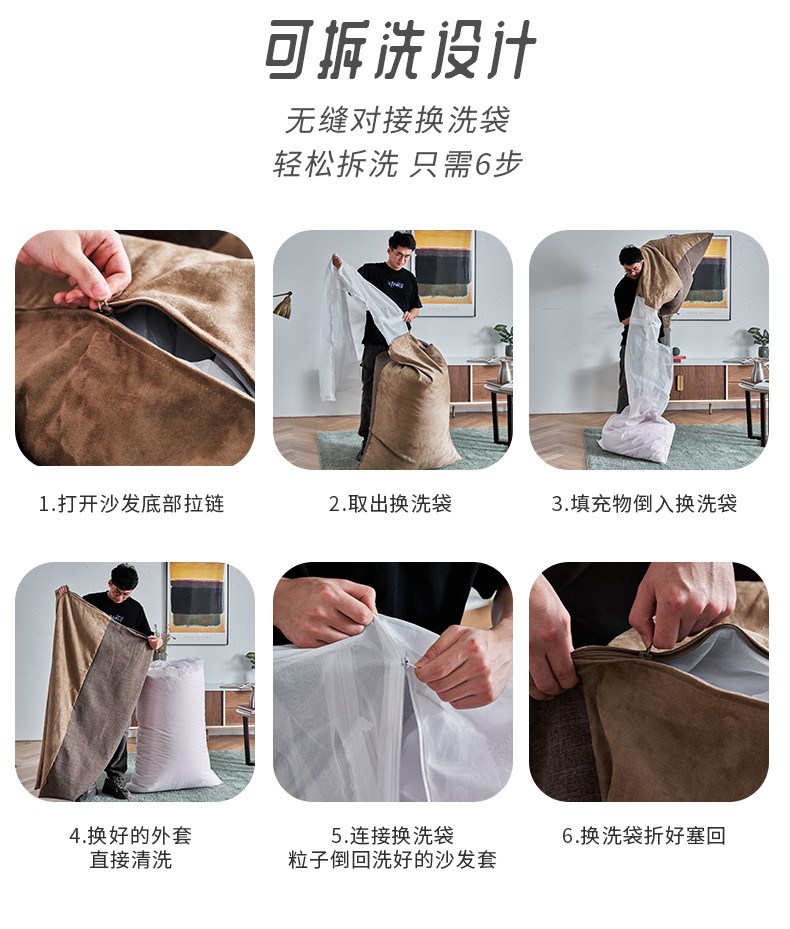 可拆洗设计

无缝对接换洗袋
轻松拆洗 只需6步

1.打开沙发底部拉链

2.取出换洗袋

3.填充物倒入换洗袋

4.换好的外套
直接清洗

5.连接换洗袋
粒子倒回洗好的沙发套

6.换洗袋折好塞回