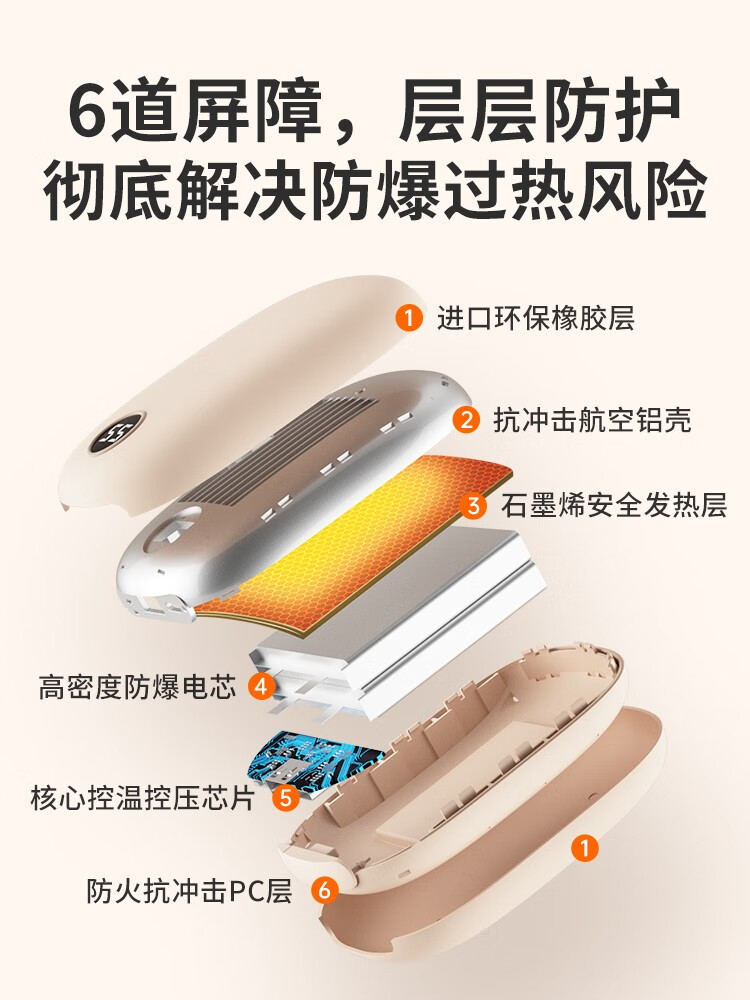 6道屏障，层层防护
彻底解决防爆过热风险

1 进口环保橡胶层

2 抗冲击航空铝壳

3 石墨烯安全发热层

高密度防爆电芯 4

核心控温控压芯片 5

1

防火抗冲击PC层 6