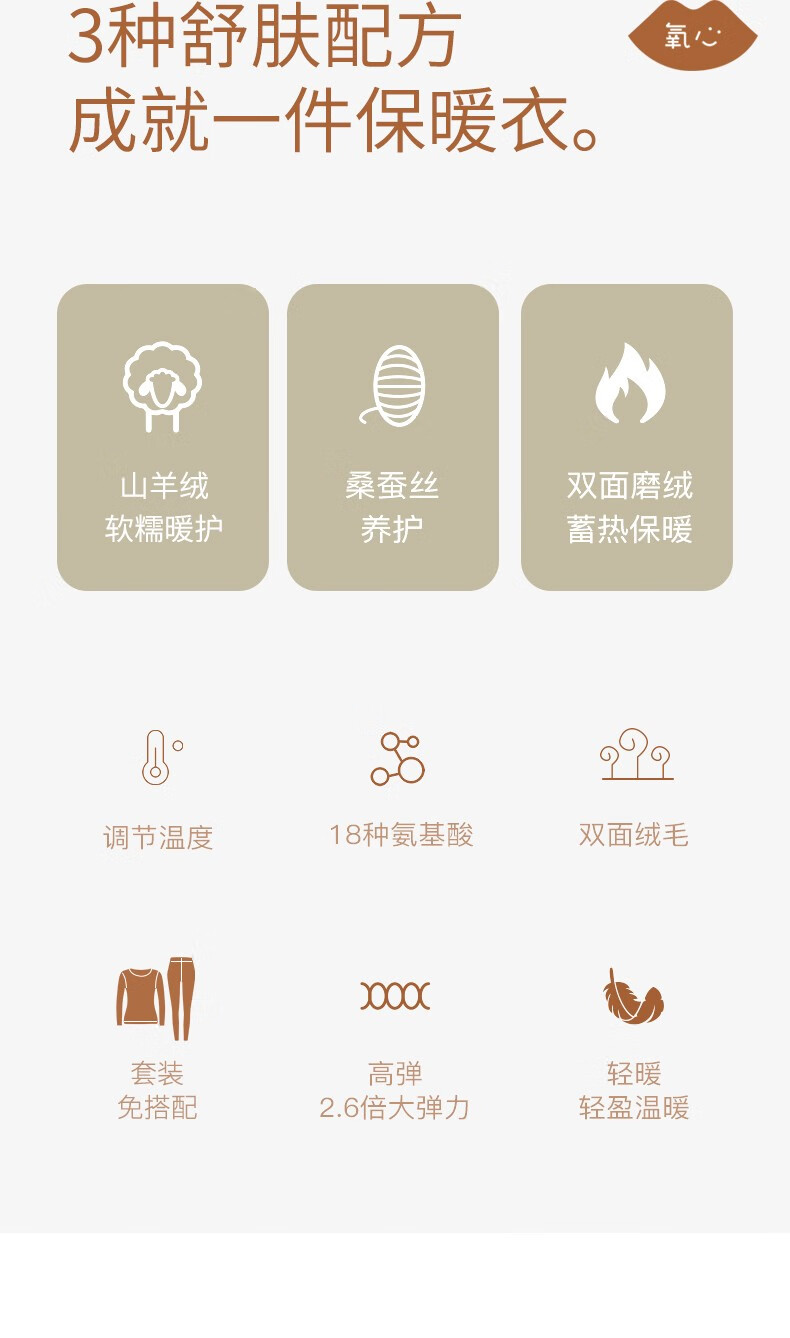 3种舒肤配方
成就一件保暖衣。

氧心

山羊绒
软糯暖护

桑蚕丝
养护

双面磨绒
蓄热保暖

调节温度

18种氨基酸

双面绒毛

套装
免搭配

高弹
2.6倍大弹力

轻暖
轻盈温暖