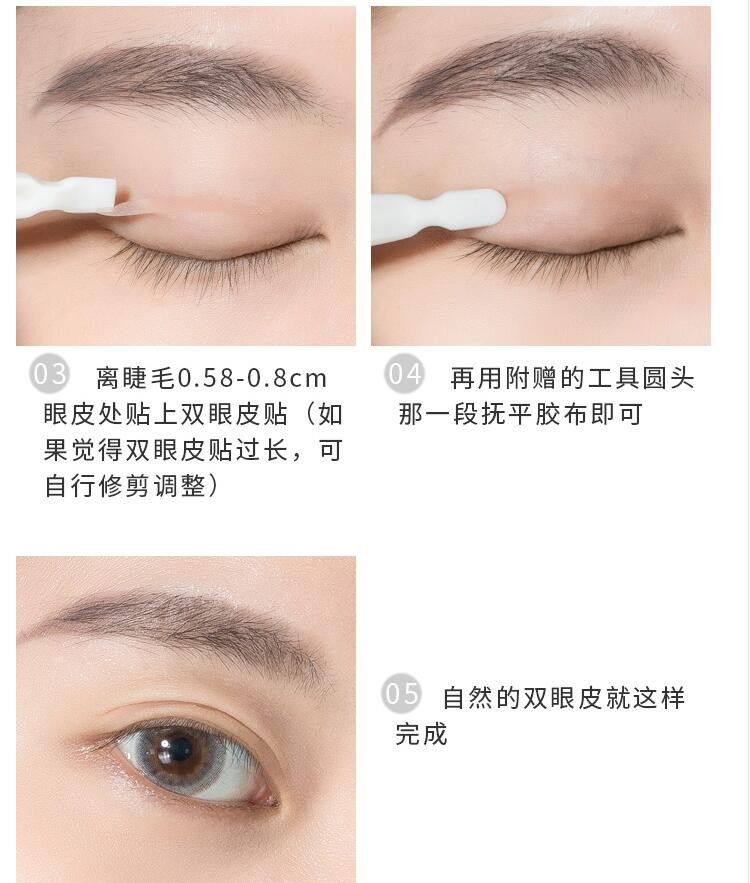 03 离睫毛0.58-0.8cm眼皮处贴上双眼皮贴（如果觉得双眼皮贴过长，可自行修剪调整）

04 再用附赠的工具圆头那一段抚平胶布即可

05 自然的双眼皮就这样完成