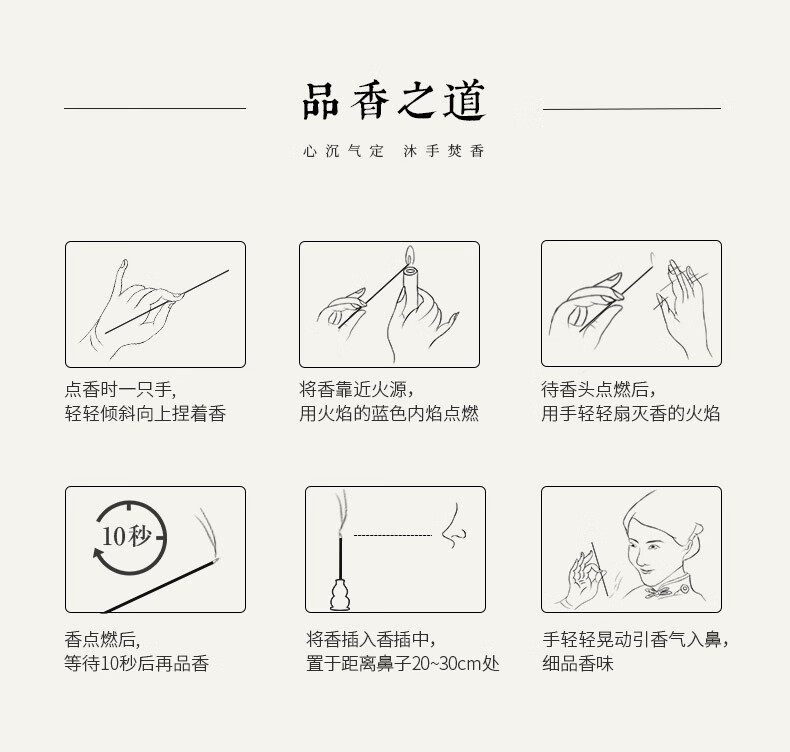 品香之道

心沉气定 沐手焚香

点香时一只手，
轻轻倾斜向上捏着香

将香靠近火源，
用火焰的蓝色内焰点燃

待香头点燃后，
用手轻轻扇灭香的火焰

10秒

香点燃后，
等待10秒后再品香

将香插入香插中，
置于距离鼻子20~30cm处

手轻轻晃动引香气入鼻，
细品香味