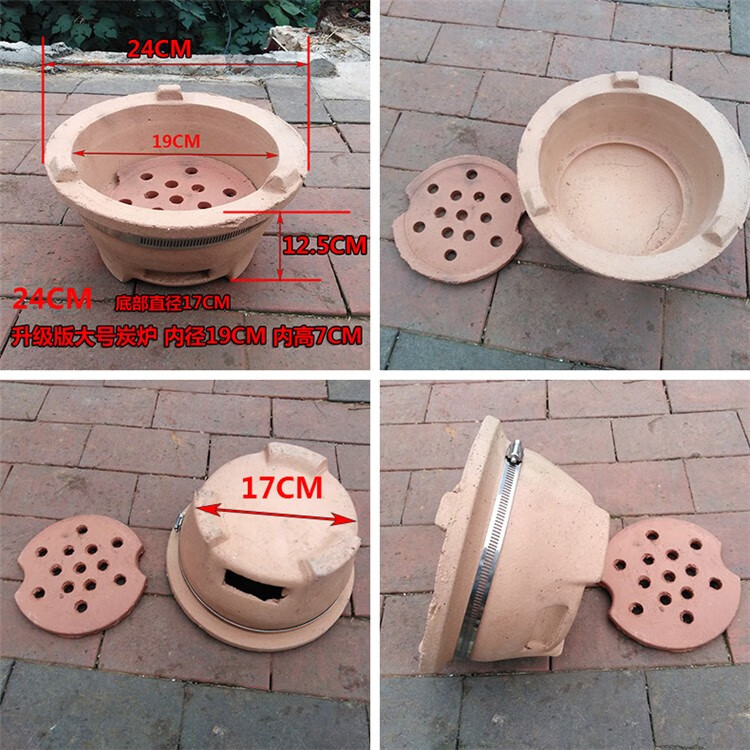 24CM

19CM

12.5CM

24CM 底部直径17CM

升级版大号炭炉 内径19CM 内高7CM

17CM