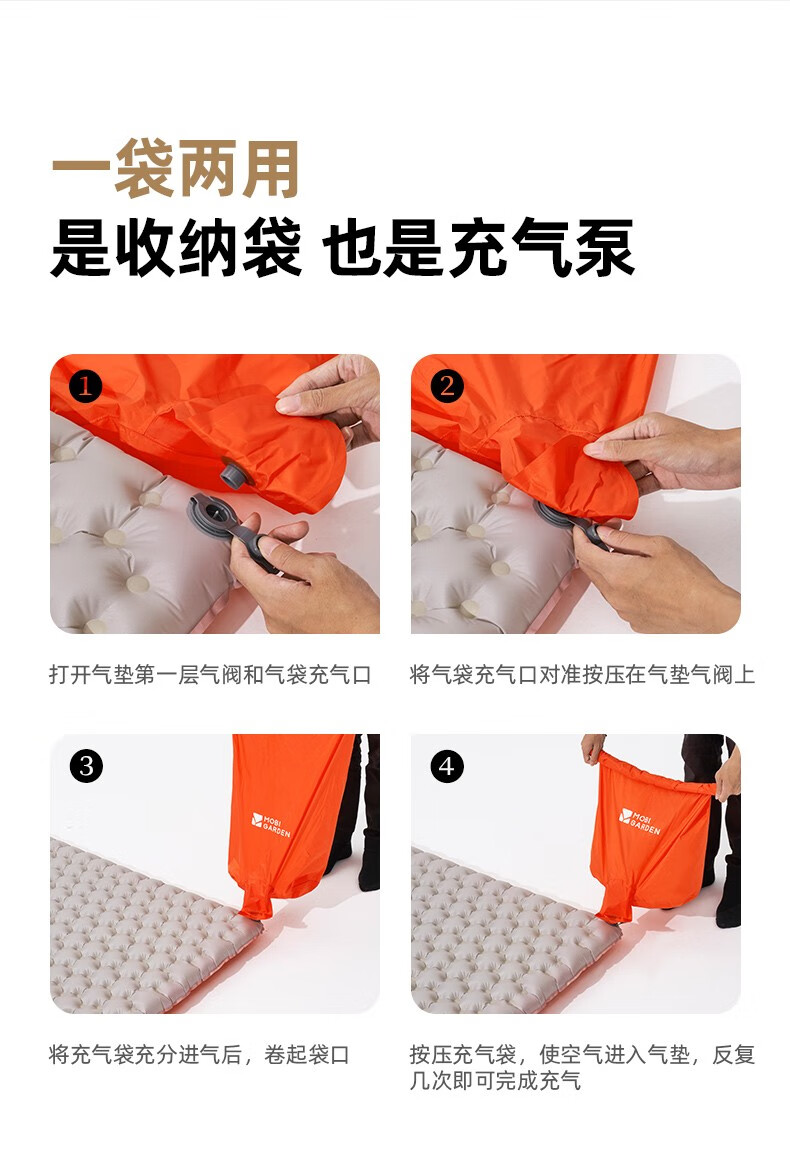 一袋两用
是收纳袋 也是充气泵

1

打开气垫第一层气阀和气袋充气口

2

将气袋充气口对准按压在气垫气阀上

3

MOBI GARDEN

将充气袋充分进气后，卷起袋口

4

MOBI GARDEN

按压充气袋，使空气进入气垫，反复几次即可完成充气