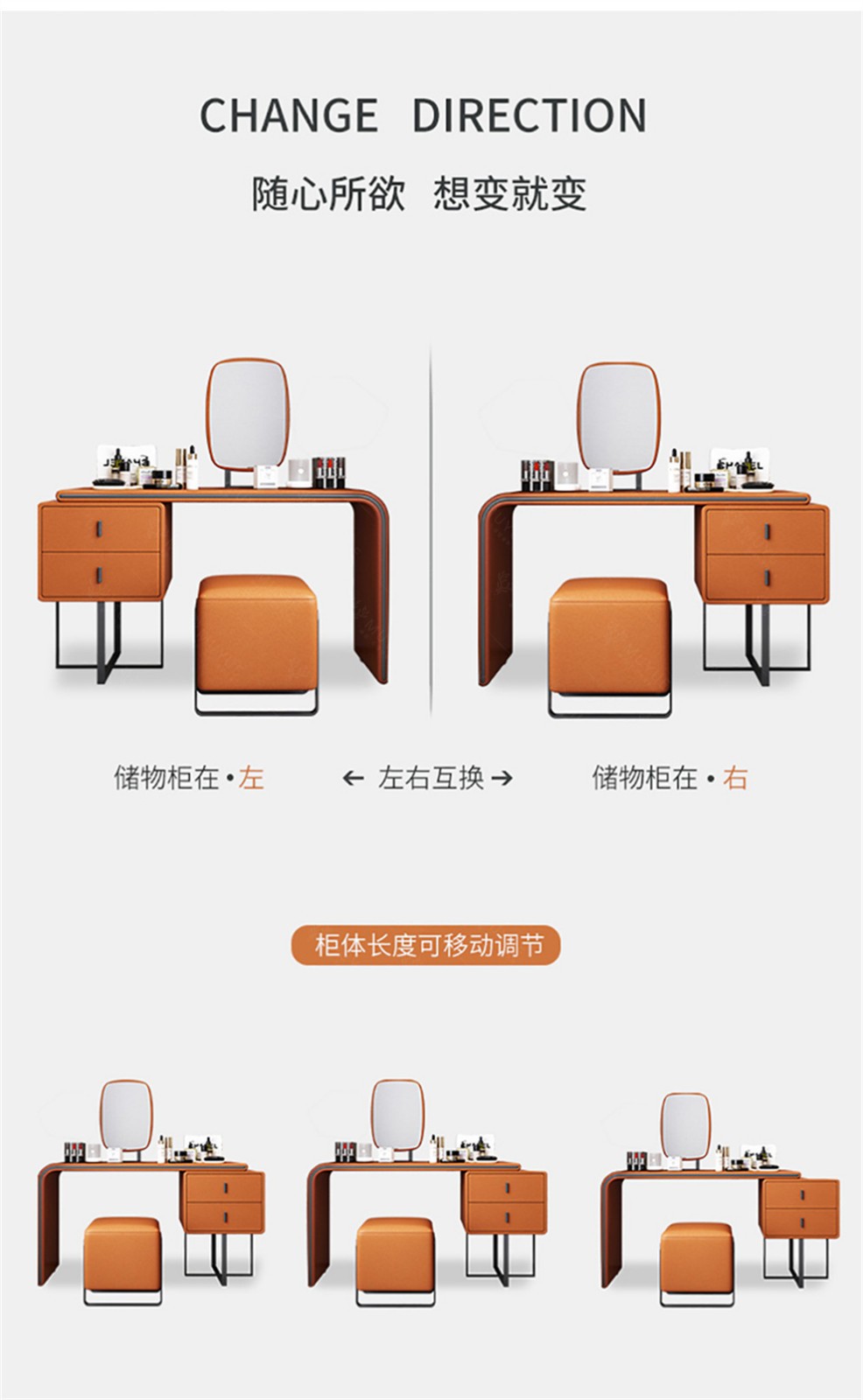 CHANGE DIRECTION

随心所欲 想变就变

储物柜在 • 左

← 左右互换 →

储物柜在 • 右

柜体长度可移动调节