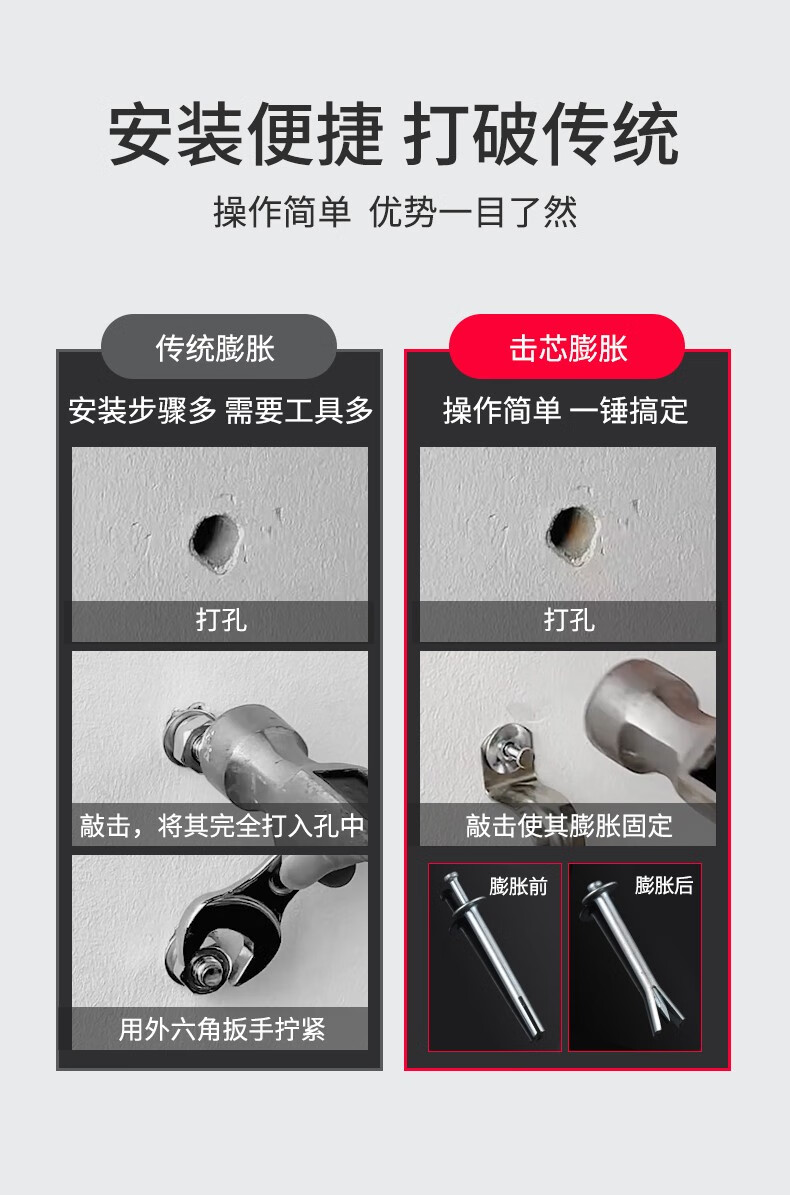 安装便捷 打破传统

操作简单 优势一目了然

传统膨胀

安装步骤多 需要工具多

打孔

敲击，将其完全打入孔中

用外六角扳手拧紧

击芯膨胀

操作简单 一锤搞定

打孔

敲击使其膨胀固定

膨胀前

膨胀后