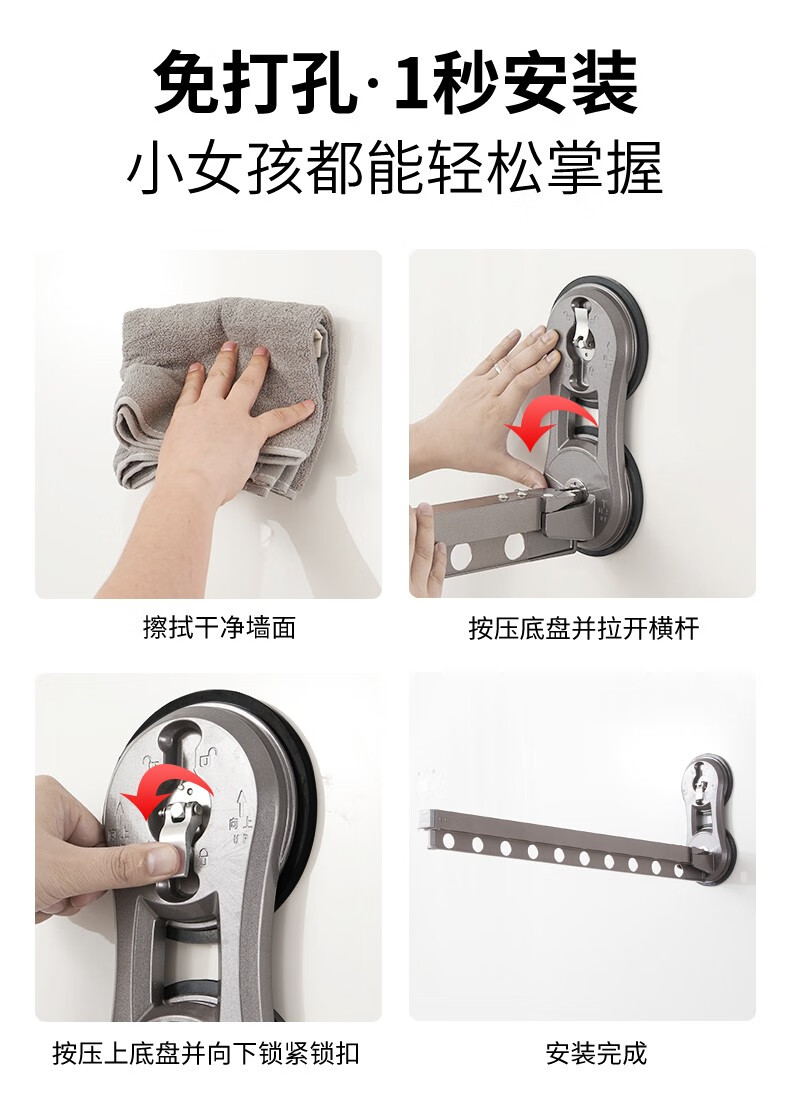 免打孔·1秒安装
小女孩都能轻松掌握

擦拭干净墙面

按压底盘并拉开横杆

向上

按压上底盘并向下锁紧锁扣

安装完成