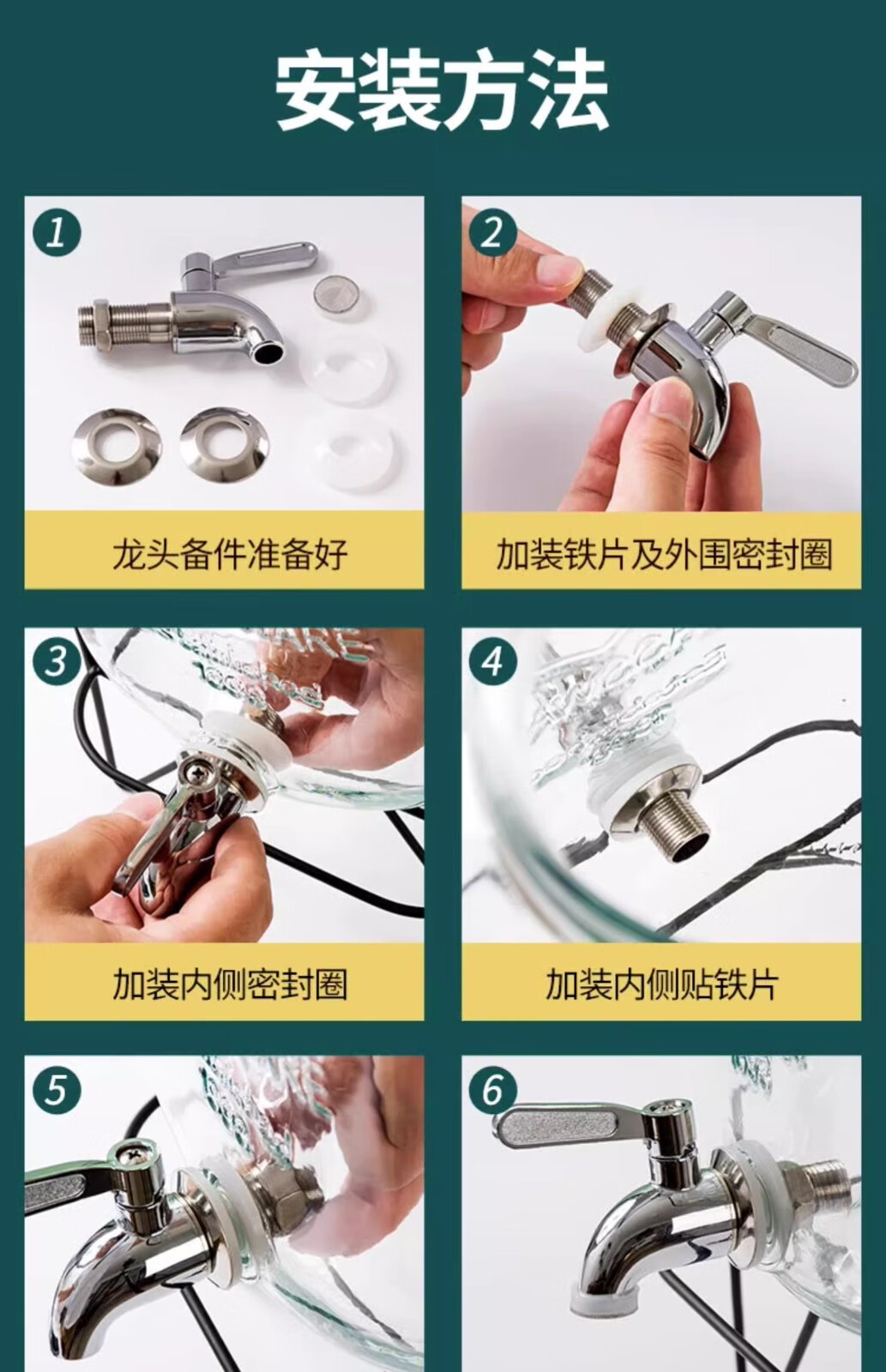 安装方法

1
龙头备件准备好

2
加装铁片及外围密封圈

3
加装内侧密封圈

4
加装内侧贴铁片

5

6