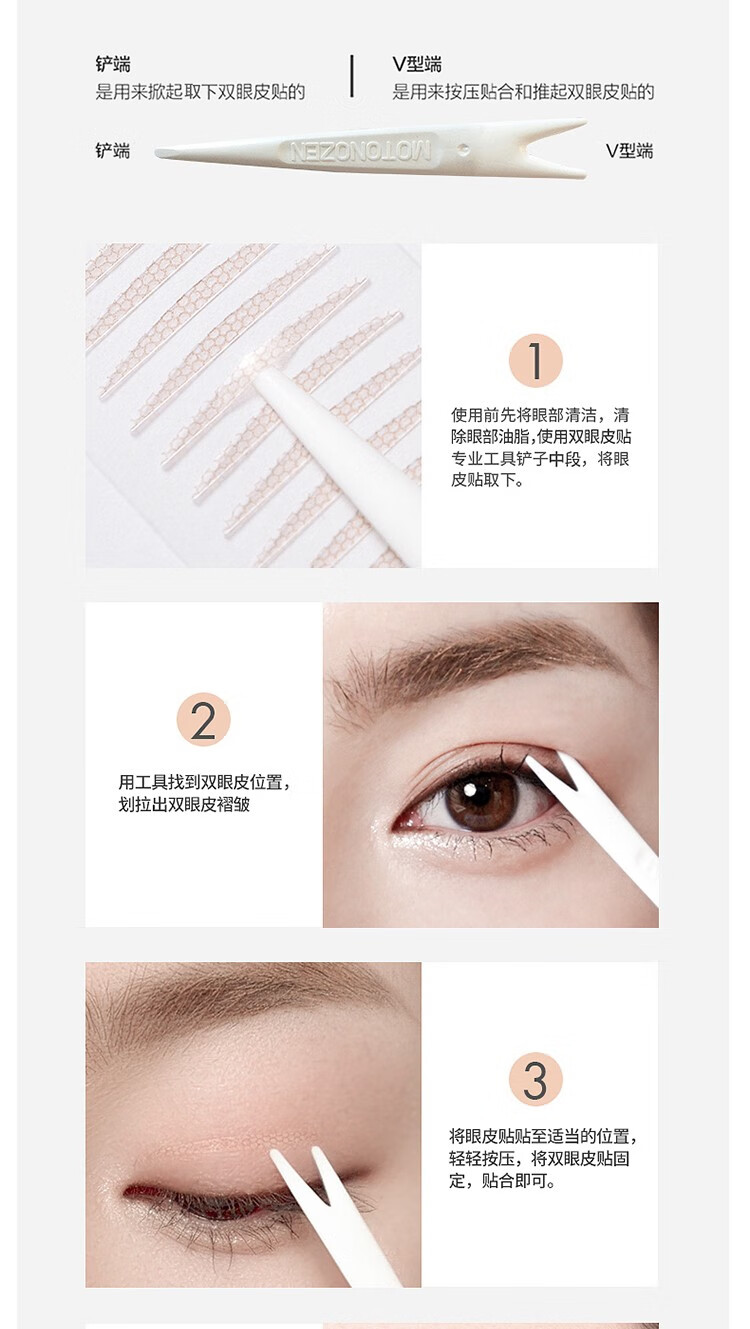 铲端
是用来掀起取下双眼皮贴的

V型端
是用来按压贴合和推起双眼皮贴的

铲端

MOTONOZEN

V型端

1

使用前先将眼部清洁，清除眼部油脂,使用双眼皮贴专业工具铲子中段，将眼皮贴取下。

2

用工具找到双眼皮位置，划拉出双眼皮褶皱

3

将眼皮贴贴至适当的位置，轻轻按压，将双眼皮贴固定，贴合即可。