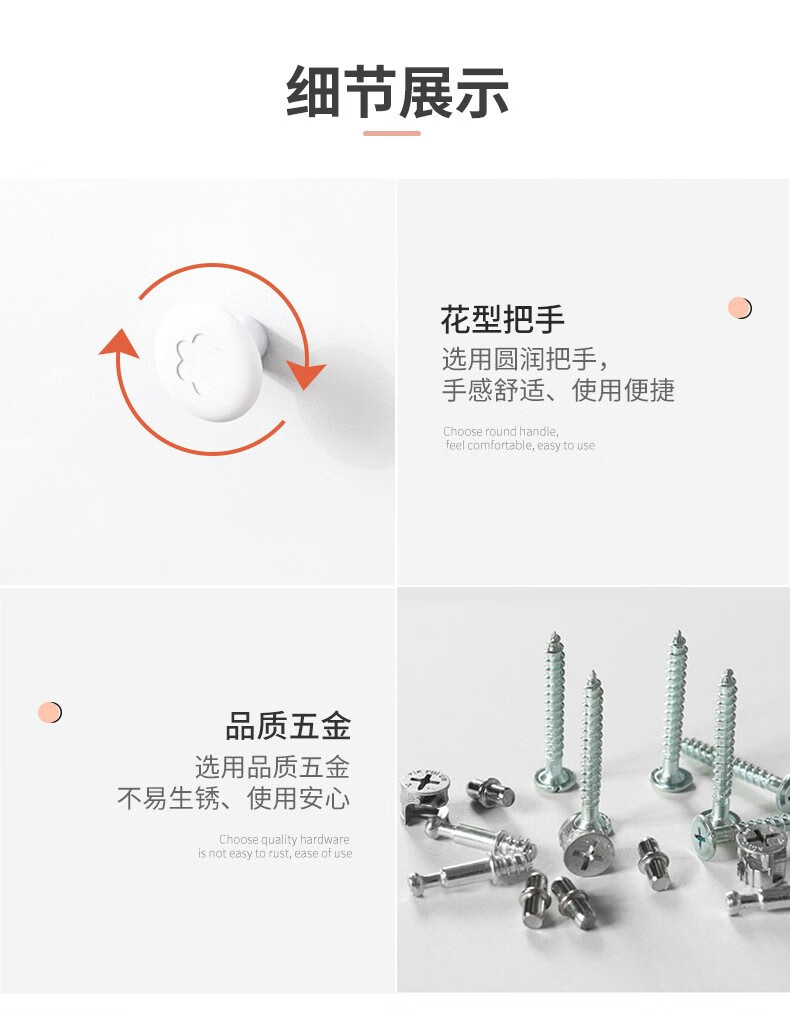 细节展示

花型把手
选用圆润把手，
手感舒适、使用便捷

Choose round handle,
feel comfortable, easy to use

品质五金
选用品质五金
不易生锈、使用安心

Choose quality hardware
is not easy to rust, ease of use