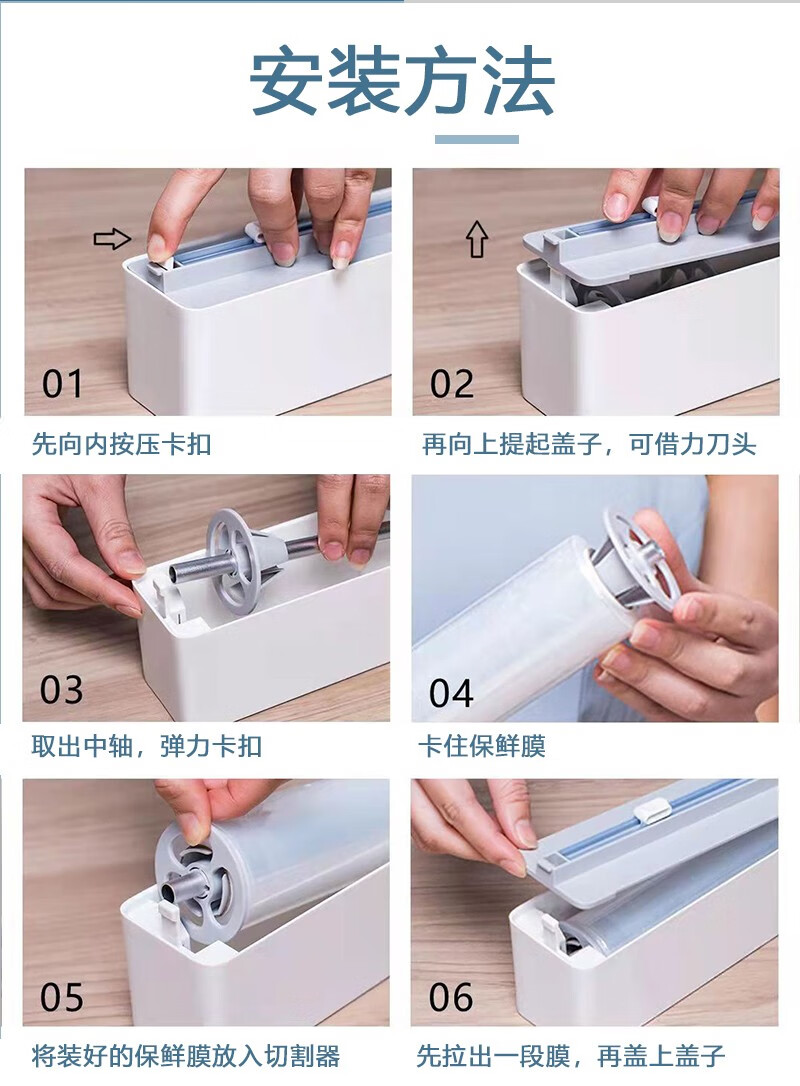 安装方法

01
先向内按压卡扣

02
再向上提起盖子，可借力刀头

03
取出中轴，弹力卡扣

04
卡住保鲜膜

05
将装好的保鲜膜放入切割器

06
先拉出一段膜，再盖上盖子