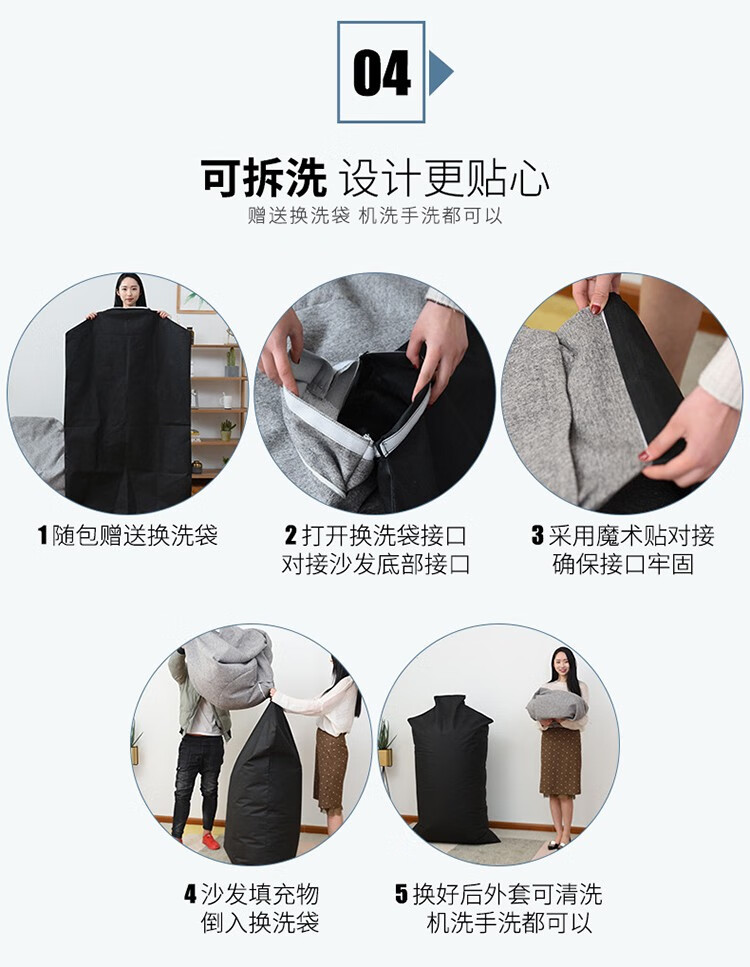 04

可拆洗 设计更贴心
赠送换洗袋 机洗手洗都可以

1 随包赠送换洗袋

2 打开换洗袋接口
对接沙发底部接口

3 采用魔术贴对接
确保接口牢固

4 沙发填充物
倒入换洗袋

5 换好后外套可清洗
机洗手洗都可以