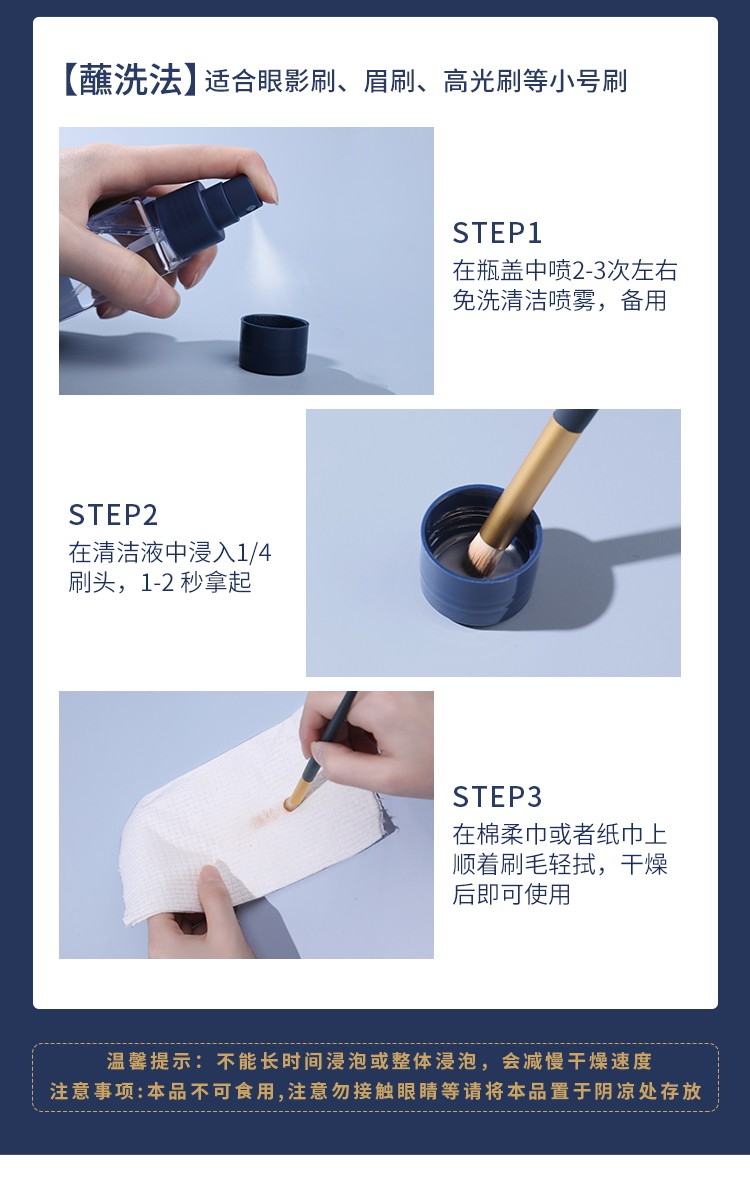 【蘸洗法】适合眼影刷、眉刷、高光刷等小号刷

STEP1
在瓶盖中喷2-3次左右免洗清洁喷雾，备用

STEP2
在清洁液中浸入1/4刷头，1-2 秒拿起

STEP3
在棉柔巾或者纸巾上顺着刷毛轻拭，干燥后即可使用

温馨提示：不能长时间浸泡或整体浸泡，会减慢干燥速度
注意事项:本品不可食用,注意勿接触眼睛等请将本品置于阴凉处存放