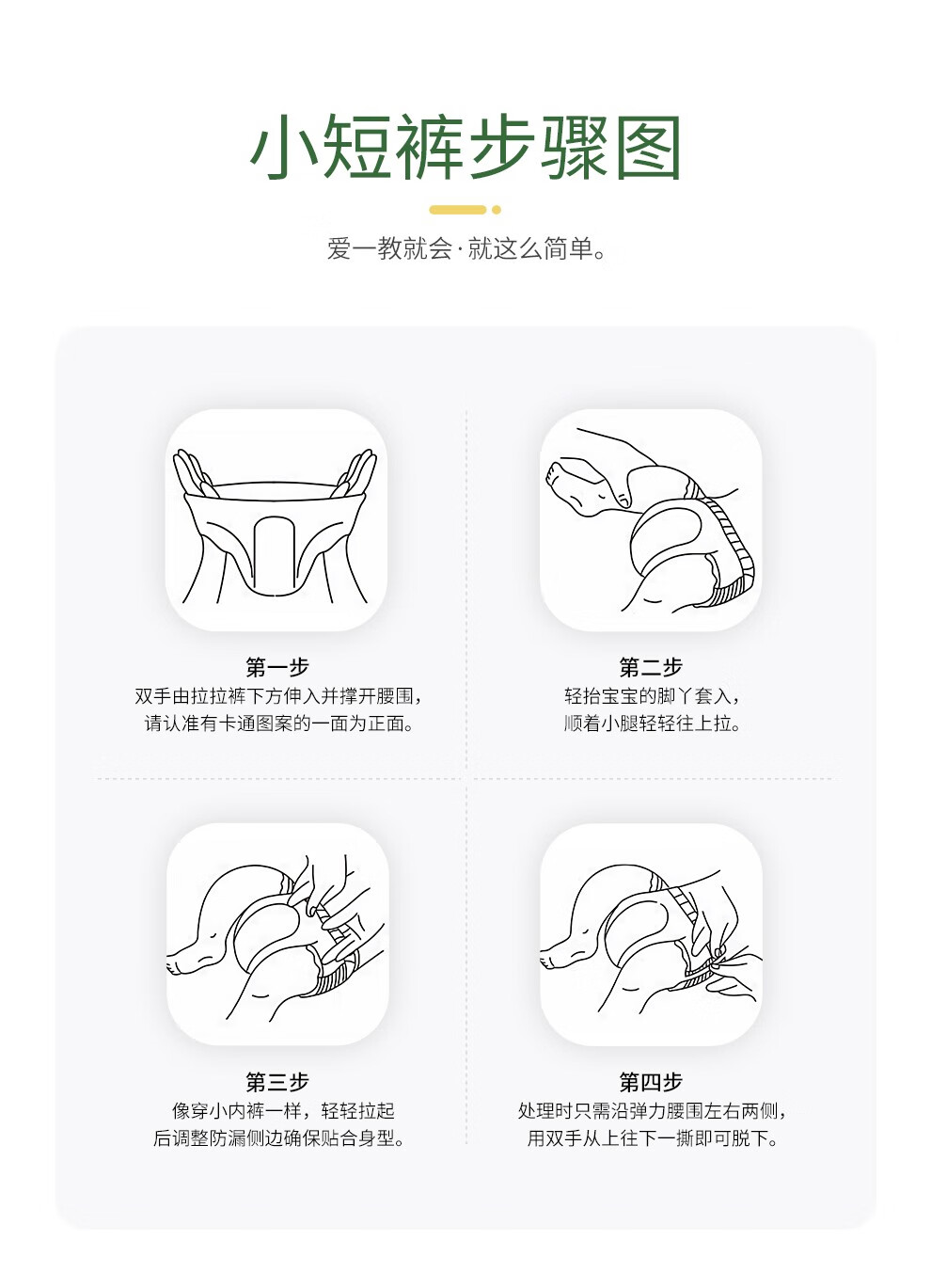 小短裤步骤图

爱一教就会·就这么简单。

第一步
双手由拉拉裤下方伸入并撑开腰围，
请认准有卡通图案的一面为正面。

第二步
轻抬宝宝的脚丫套入，
顺着小腿轻轻往上拉。

第三步
像穿小内裤一样，轻轻拉起
后调整防漏侧边确保贴合身型。

第四步
处理时只需沿弹力腰围左右两侧，
用双手从上往下一撕即可脱下。