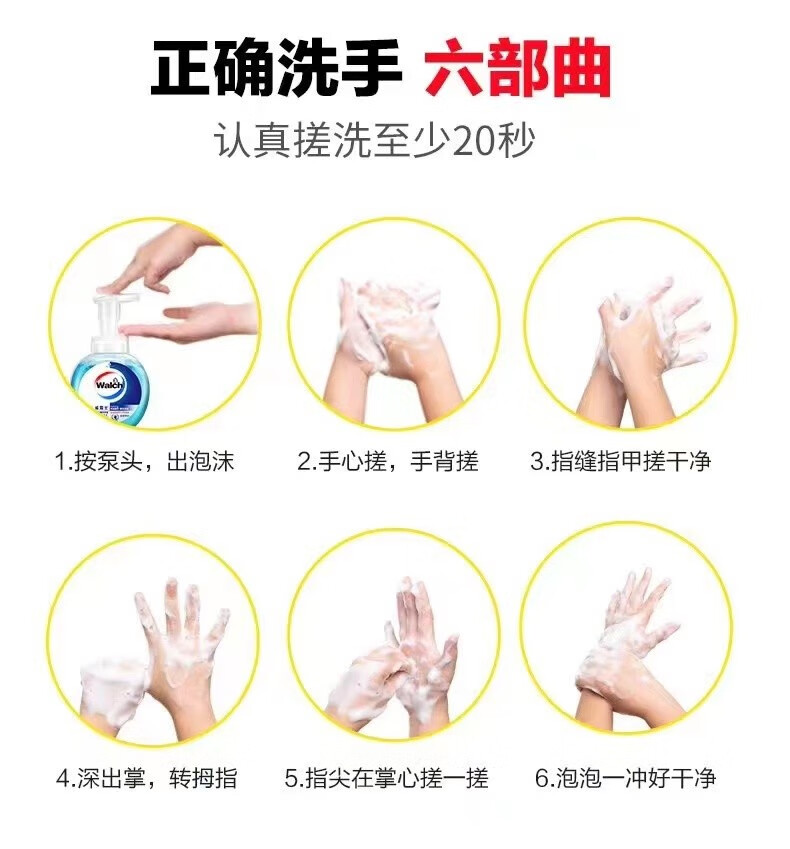 正确洗手 六部曲

认真搓洗至少20秒

Walch

1.按泵头，出泡沫

2.手心搓，手背搓

3.指缝指甲搓干净

4.深出掌，转拇指

5.指尖在掌心搓一搓

6.泡泡一冲好干净