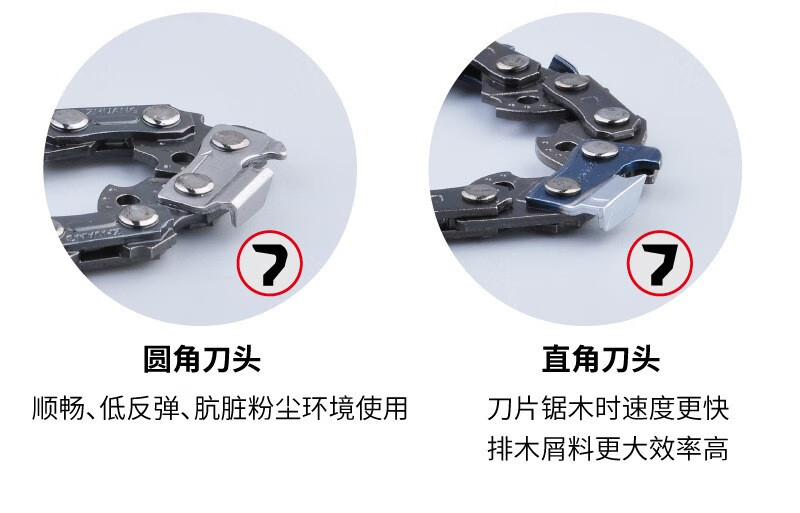 圆角刀头

顺畅、低反弹、肮脏粉尘环境使用

直角刀头

刀片锯木时速度更快
排木屑料更大效率高