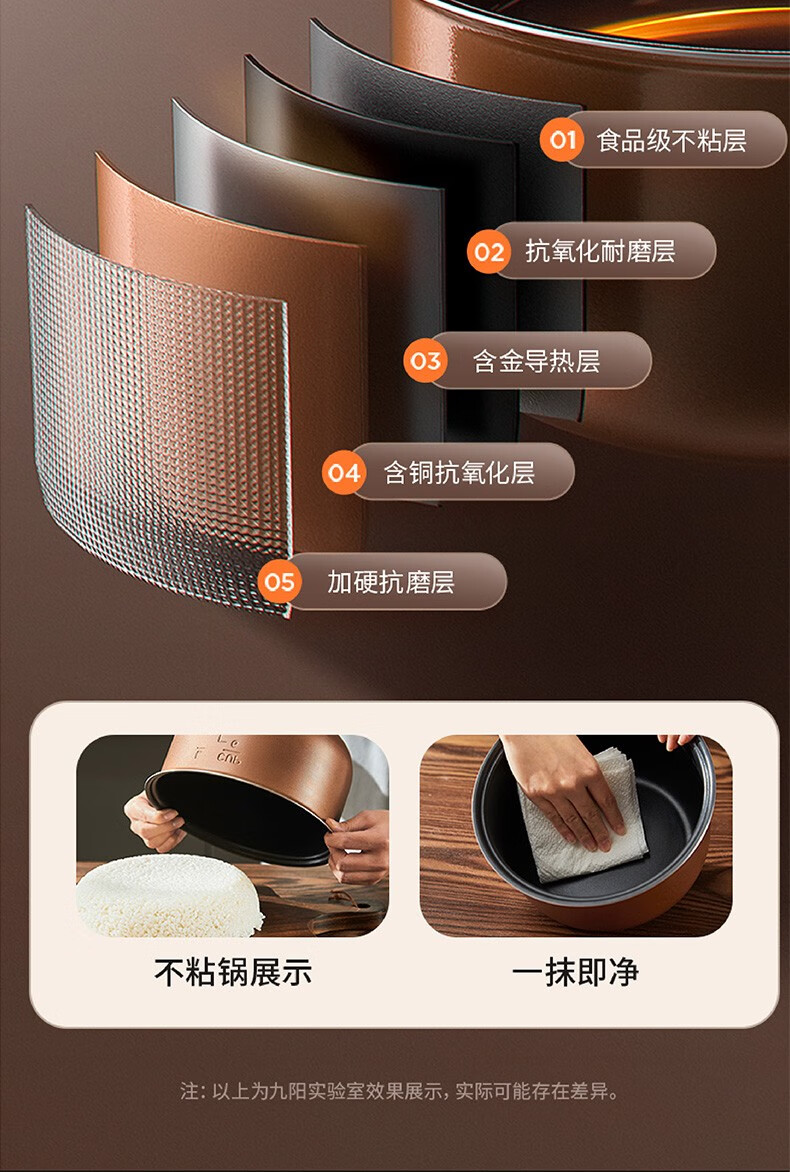 01 食品级不粘层

02 抗氧化耐磨层

03 含金导热层

04 含铜抗氧化层

05 加硬抗磨层

不粘锅展示

一抹即净

注：以上为九阳实验室效果展示，实际可能存在差异。