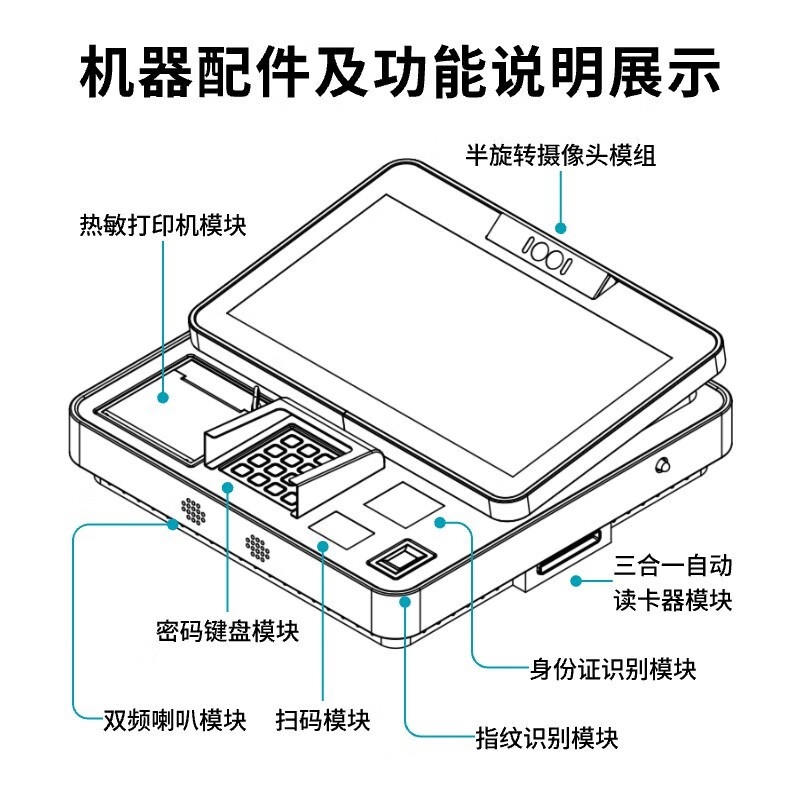 机器配件及功能说明展示

半旋转摄像头模组

热敏打印机模块

三合一自动读卡器模块

密码键盘模块

身份证识别模块

双频喇叭模块

扫码模块

指纹识别模块