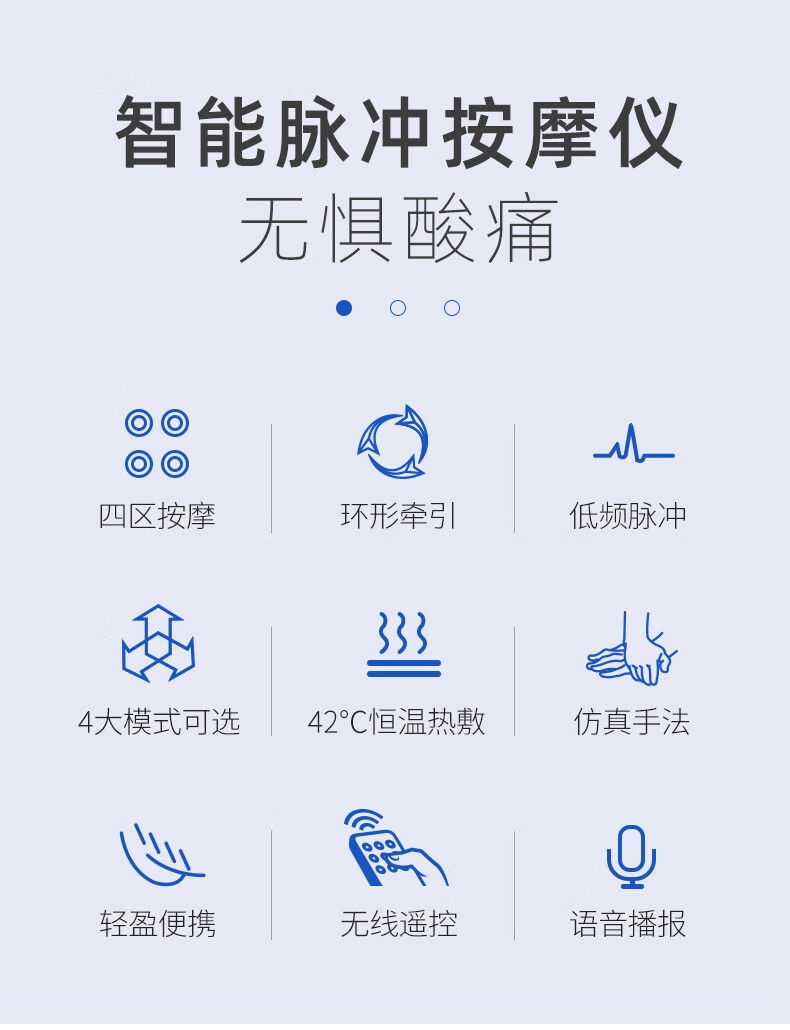 智能脉冲按摩仪

无惧酸痛

四区按摩

环形牵引

低频脉冲

4大模式可选

42°C恒温热敷

仿真手法

轻盈便携

无线遥控

语音播报