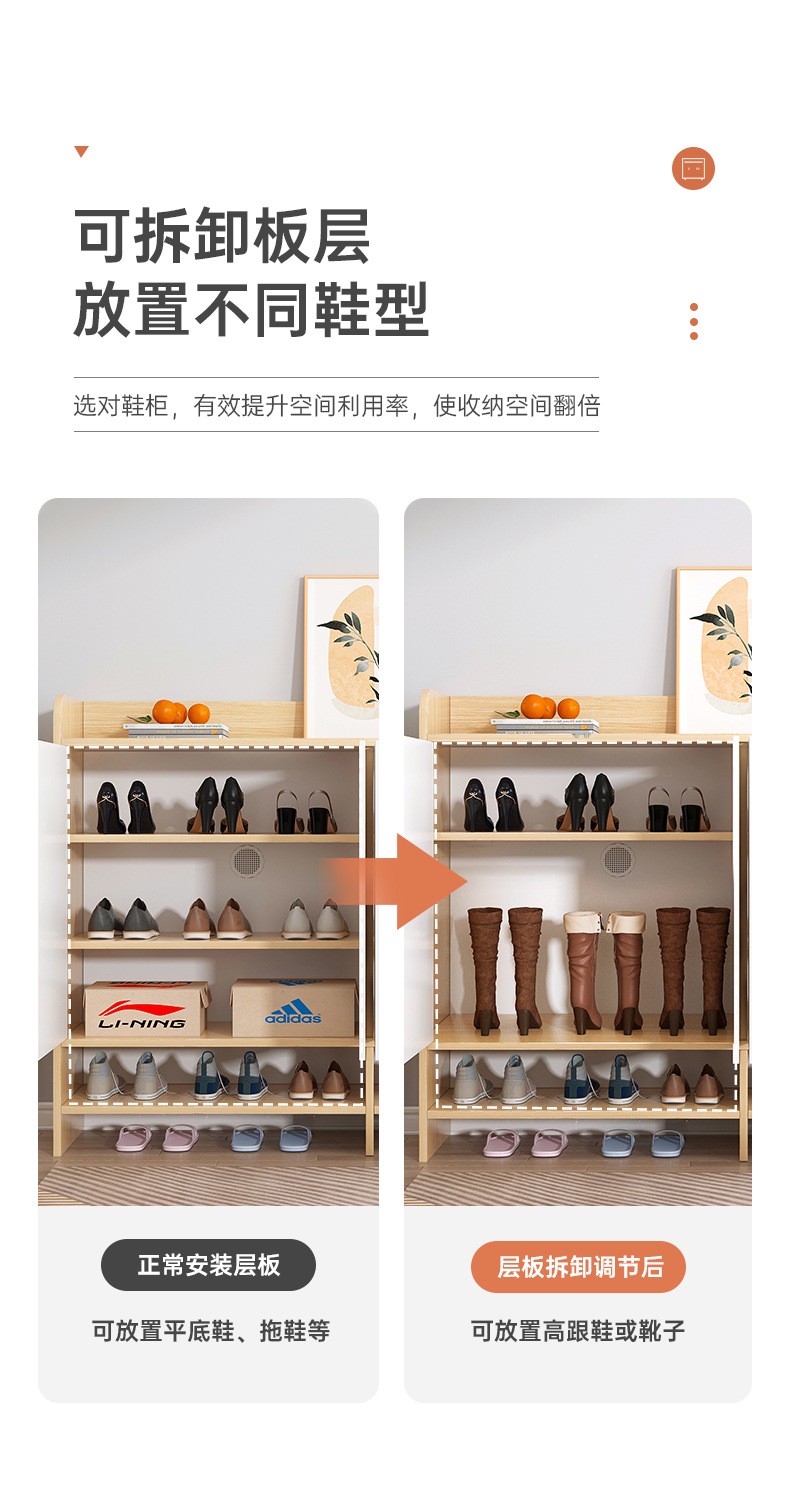 可拆卸板层
放置不同鞋型

选对鞋柜，有效提升空间利用率，使收纳空间翻倍

LI-NING

adidas

正常安装层板

可放置平底鞋、拖鞋等

层板拆卸调节后

可放置高跟鞋或靴子