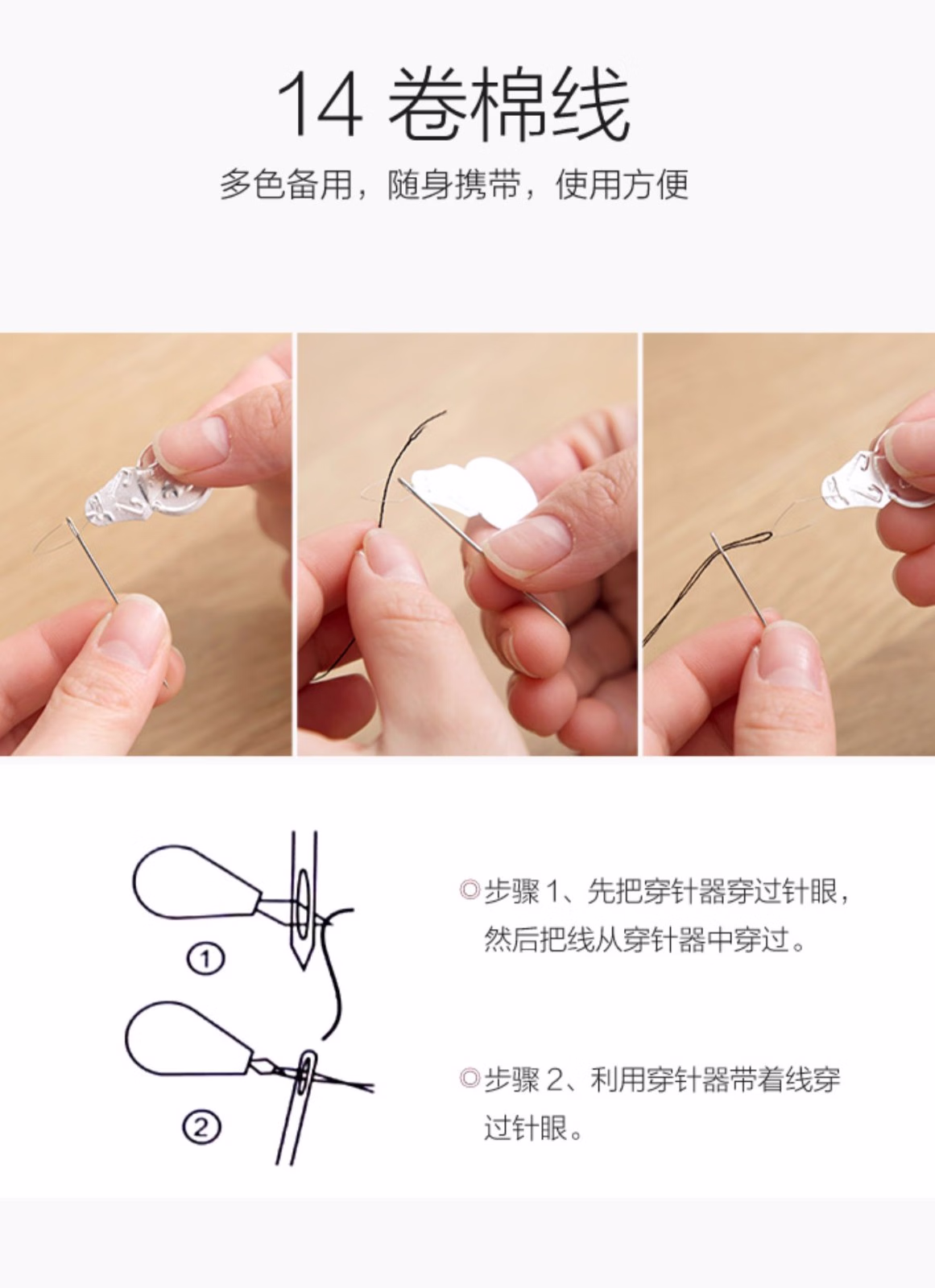 14 卷棉线

多色备用，随身携带，使用方便

①

②

◎步骤 1、先把穿针器穿过针眼，然后把线从穿针器中穿过。

◎步骤 2、利用穿针器带着线穿过针眼。