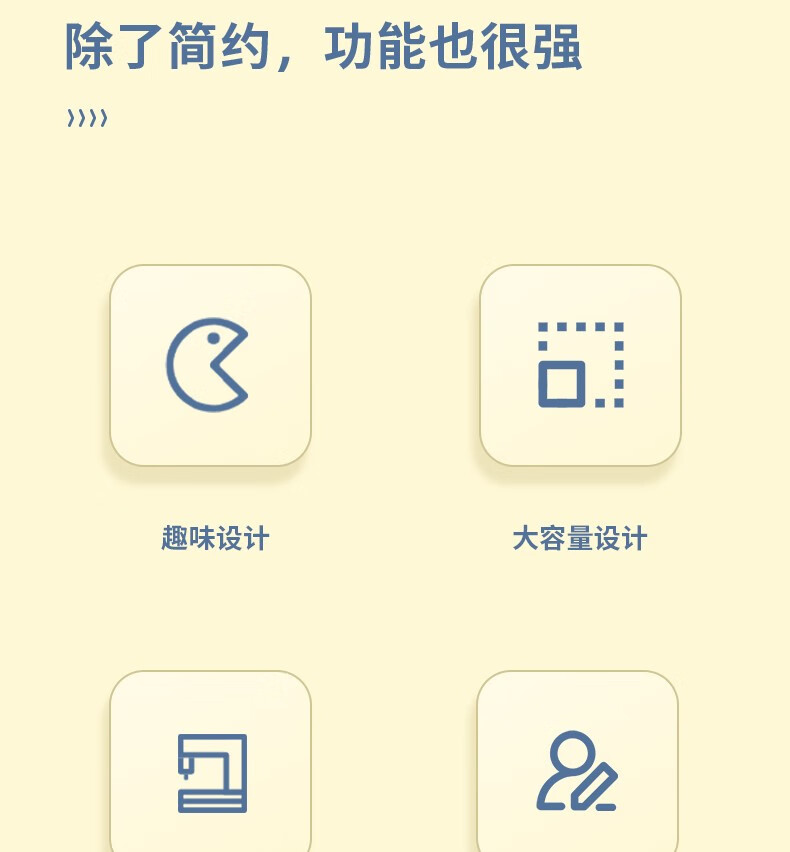 除了简约，功能也很强

››››

趣味设计

大容量设计