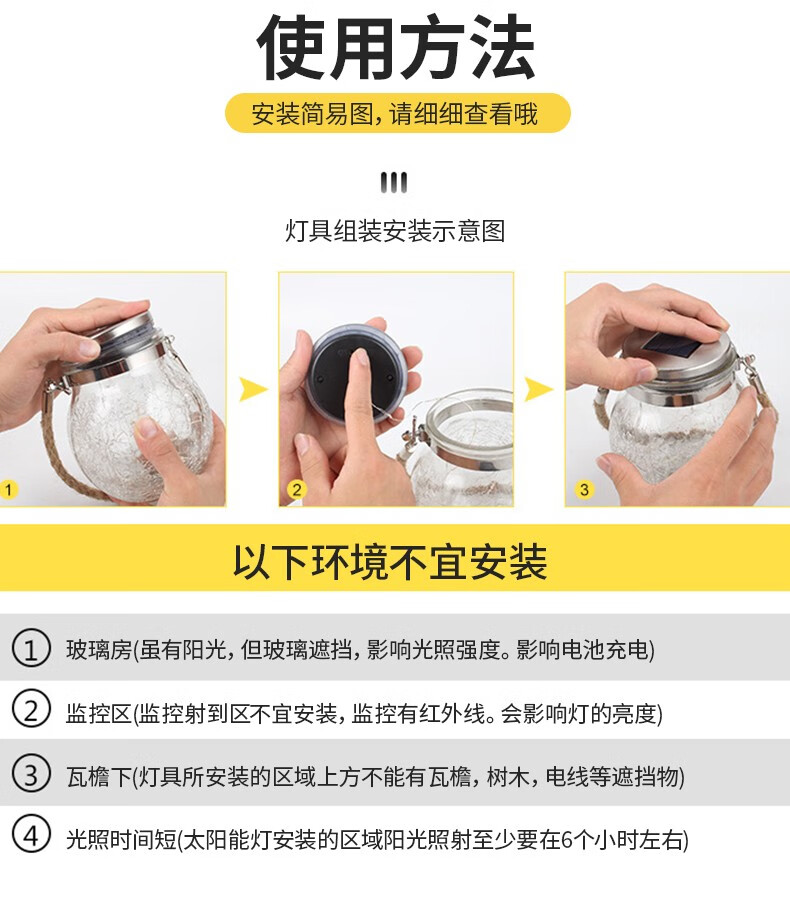 使用方法

安装简易图，请细细查看哦

灯具组装安装示意图

1

2

3

以下环境不宜安装

① 玻璃房(虽有阳光，但玻璃遮挡，影响光照强度。影响电池充电)

② 监控区(监控射到区不宜安装，监控有红外线。会影响灯的亮度)

③ 瓦檐下(灯具所安装的区域上方不能有瓦檐，树木，电线等遮挡物)

④ 光照时间短(太阳能灯安装的区域阳光照射至少要在6个小时左右)