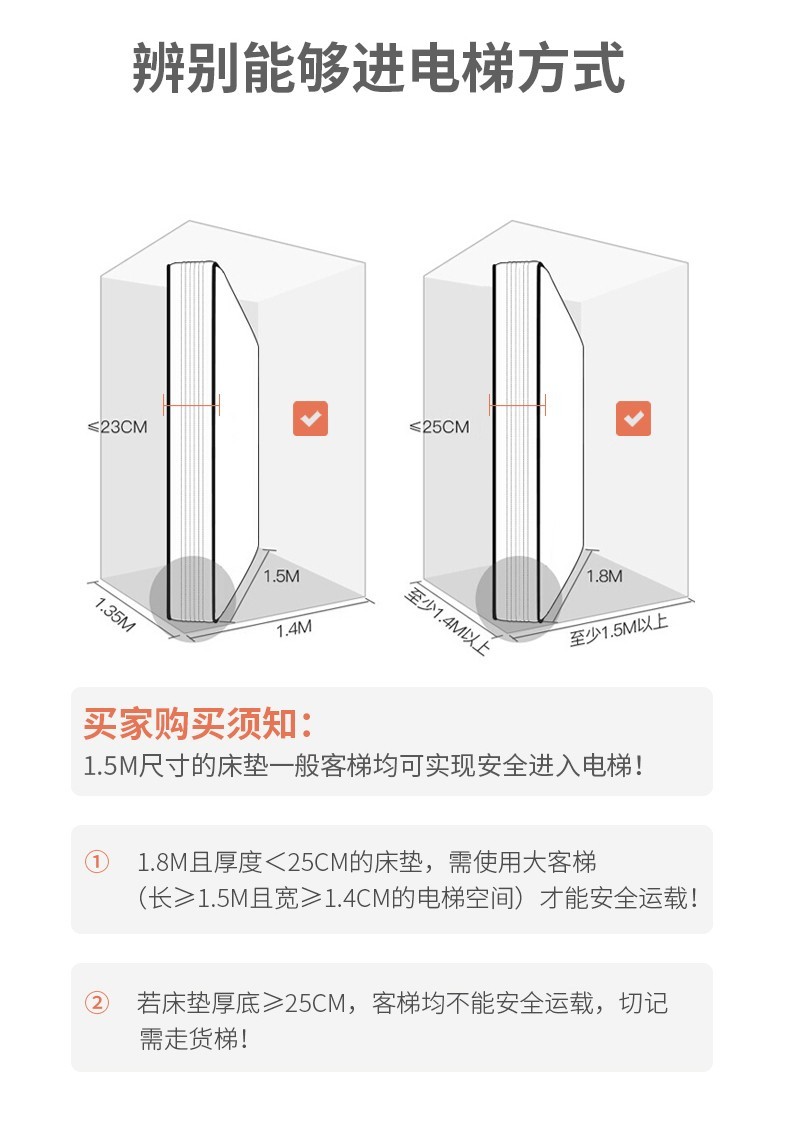 辨别能够进电梯方式

≤23CM

1.5M

1.35M

1.4M

≤25CM

1.8M

至少1.4M以上

至少1.5M以上

买家购买须知：
1.5M尺寸的床垫一般客梯均可实现安全进入电梯！

① 1.8M且厚度＜25CM的床垫，需使用大客梯（长≥1.5M且宽≥1.4CM的电梯空间）才能安全运载！

② 若床垫厚底≥25CM，客梯均不能安全运载，切记需走货梯！