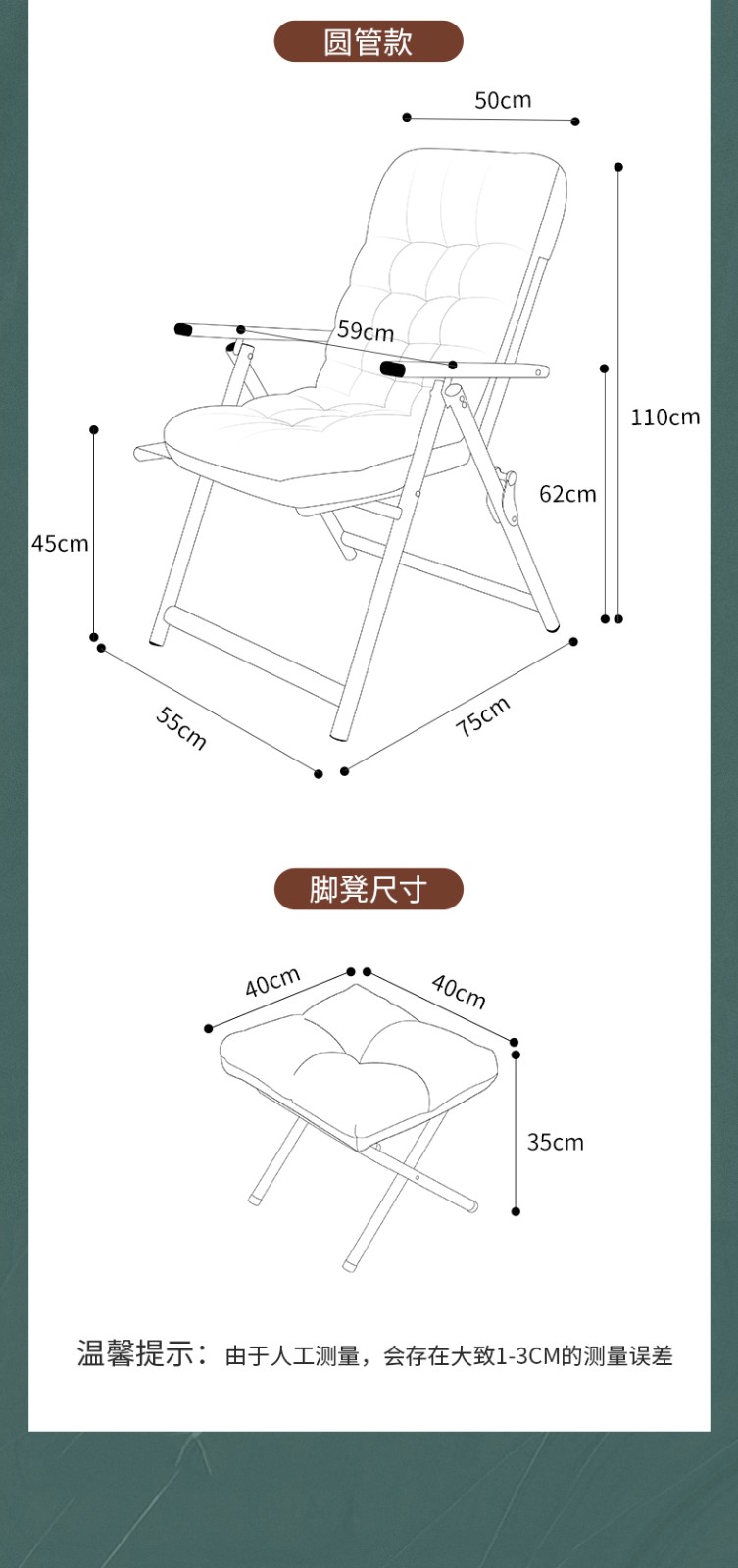 圆管款

50cm

59cm

110cm

62cm

45cm

55cm

75cm

脚凳尺寸

40cm

40cm

35cm

温馨提示：由于人工测量，会存在大致1-3CM的测量误差