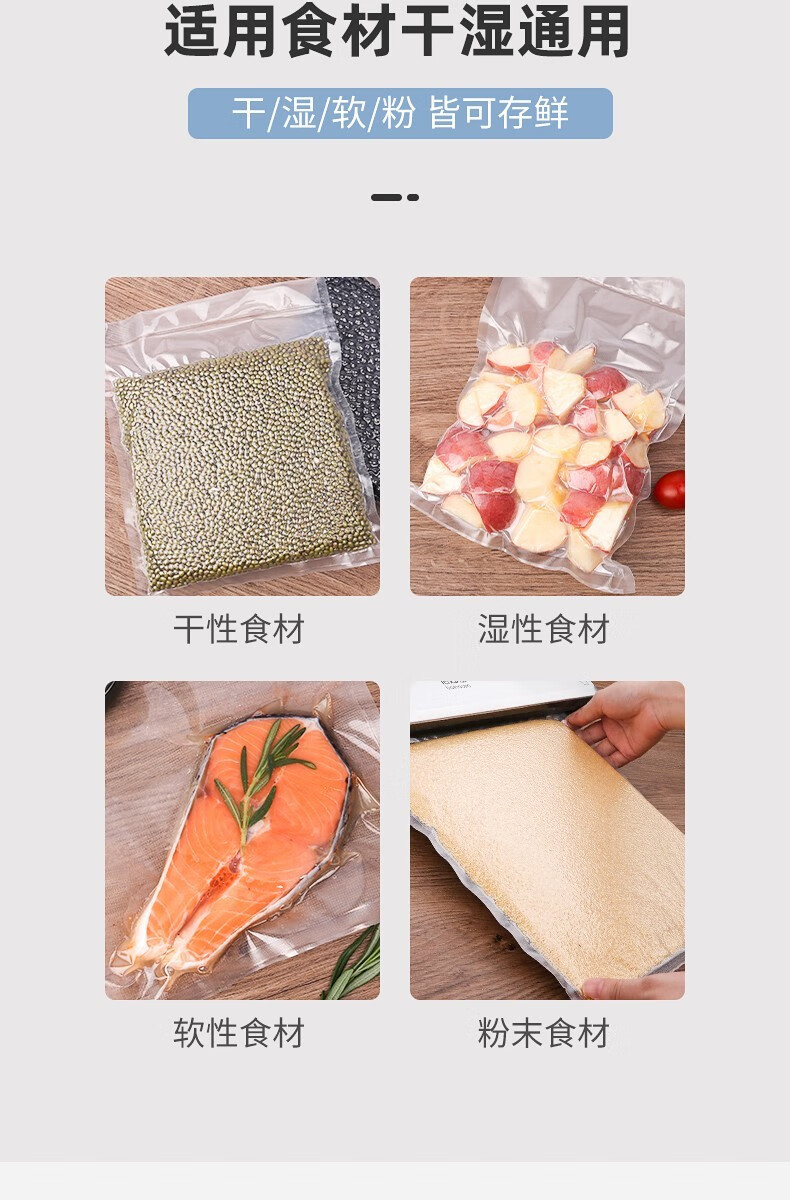 适用食材干湿通用

干/湿/软/粉 皆可存鲜

干性食材

湿性食材

软性食材

粉末食材