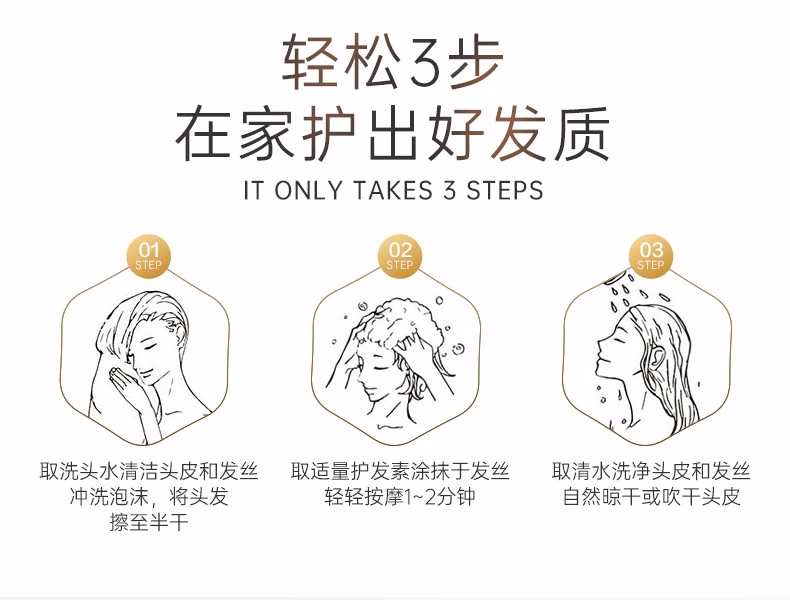 轻松3步
在家护出好发质
IT ONLY TAKES 3 STEPS

01
STEP
取洗头水清洁头皮和发丝
冲洗泡沫，将头发
擦至半干

02
STEP
取适量护发素涂抹于发丝
轻轻按摩1~2分钟

03
STEP
取清水洗净头皮和发丝
自然晾干或吹干头皮