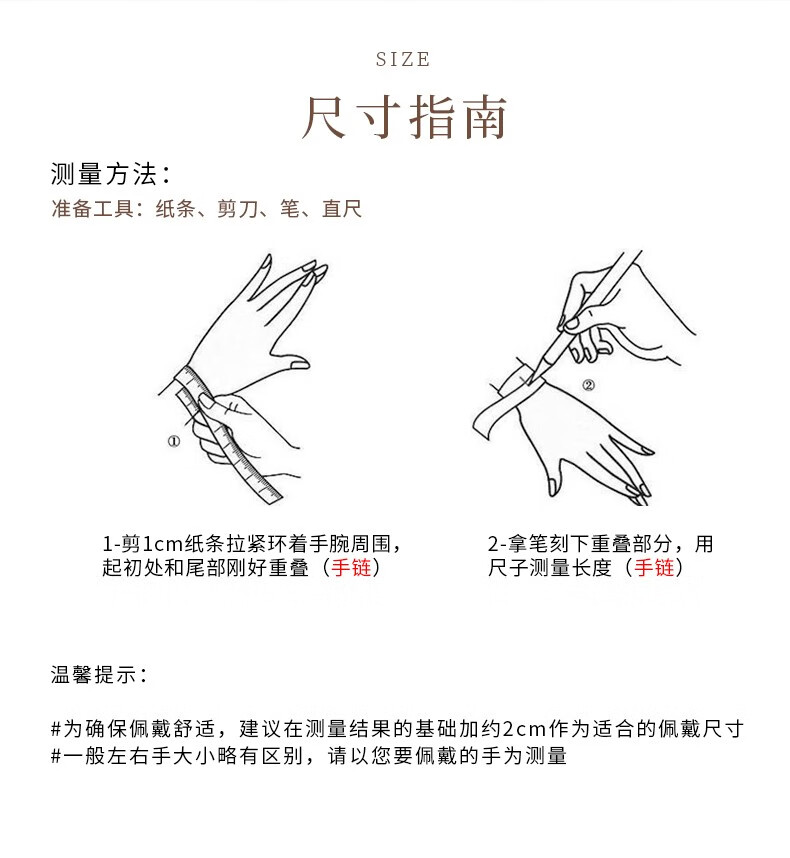 SIZE

尺寸指南

测量方法：

准备工具：纸条、剪刀、笔、直尺

①

②

1-剪1cm纸条拉紧环着手腕周围，起初处和尾部刚好重叠（手链）

2-拿笔刻下重叠部分，用尺子测量长度（手链）

温馨提示：

#为确保佩戴舒适，建议在测量结果的基础加约2cm作为适合的佩戴尺寸
#一般左右手大小略有区别，请以您要佩戴的手为测量