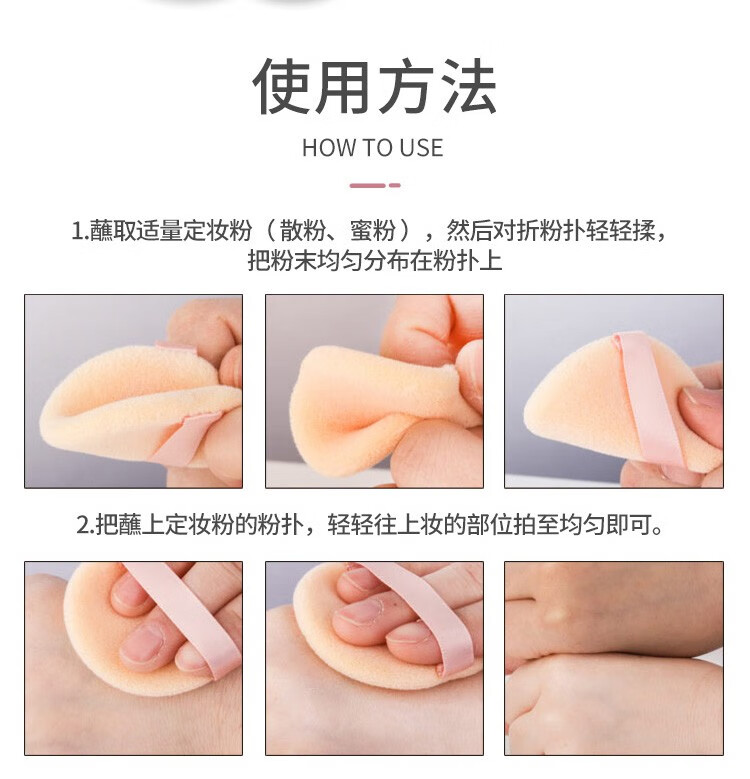 使用方法

HOW TO USE

1.蘸取适量定妆粉（散粉、蜜粉），然后对折粉扑轻轻揉，把粉末均匀分布在粉扑上

2.把蘸上定妆粉的粉扑，轻轻往上妆的部位拍至均匀即可。