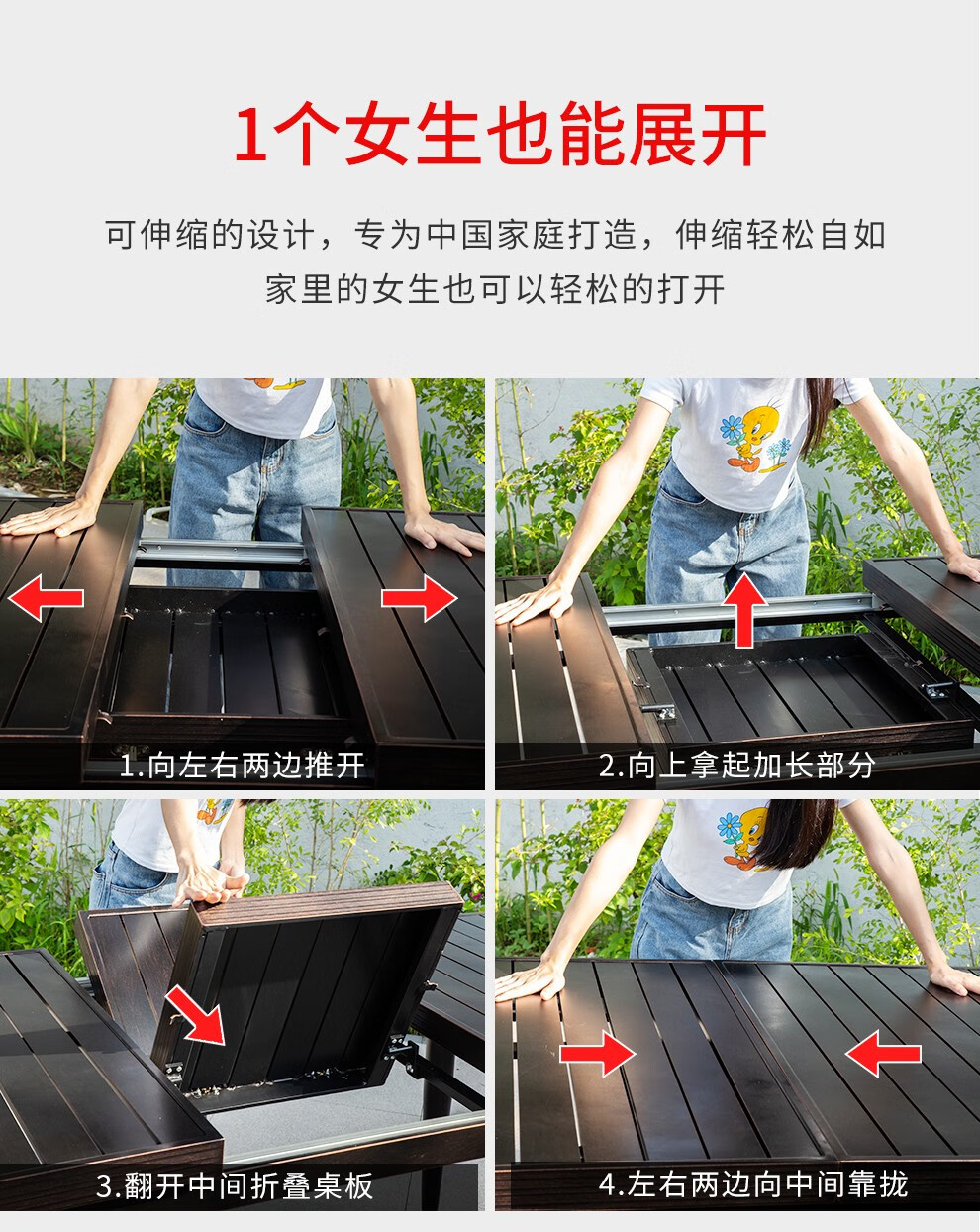 1个女生也能展开

可伸缩的设计，专为中国家庭打造，伸缩轻松自如
家里的女生也可以轻松的打开

1.向左右两边推开

2.向上拿起加长部分

3.翻开中间折叠桌板

4.左右两边向中间靠拢