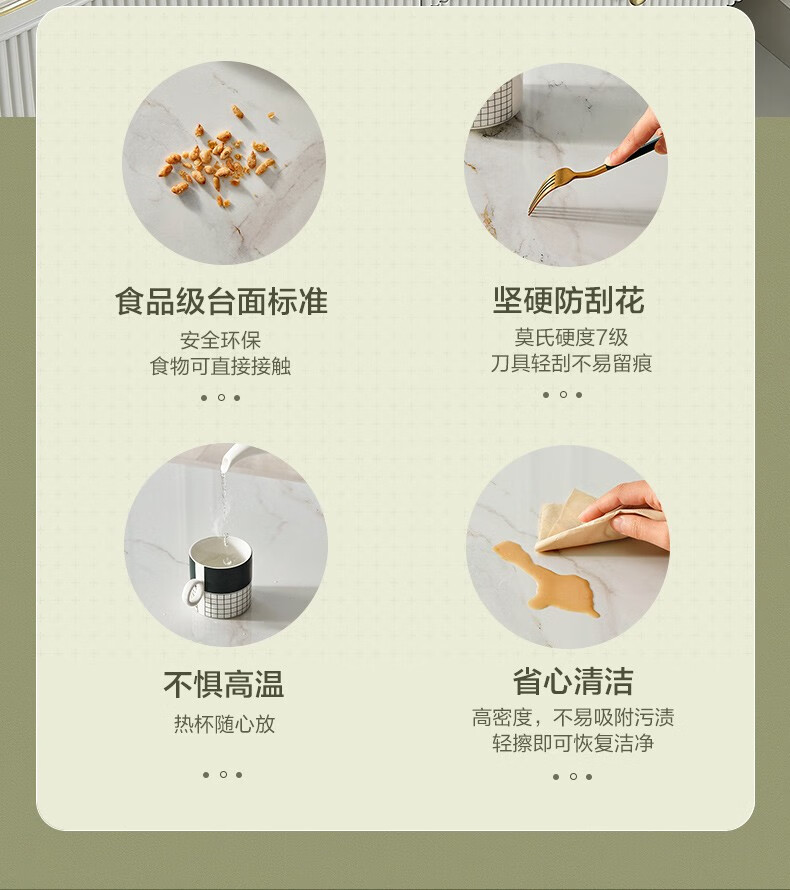 食品级台面标准

安全环保
食物可直接接触

坚硬防刮花

莫氏硬度7级
刀具轻刮不易留痕

不惧高温

热杯随心放

省心清洁

高密度，不易吸附污渍
轻擦即可恢复洁净