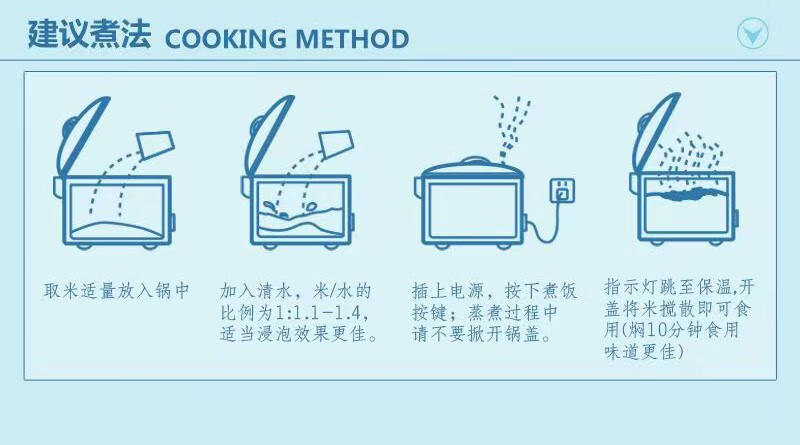 建议煮法 COOKING METHOD

取米适量放入锅中

加入清水，米/水的比例为1:1.1-1.4，适当浸泡效果更佳。

插上电源，按下煮饭按键；蒸煮过程中请不要掀开锅盖。

指示灯跳至保温,开盖将米搅散即可食用(焖10分钟食用味道更佳)