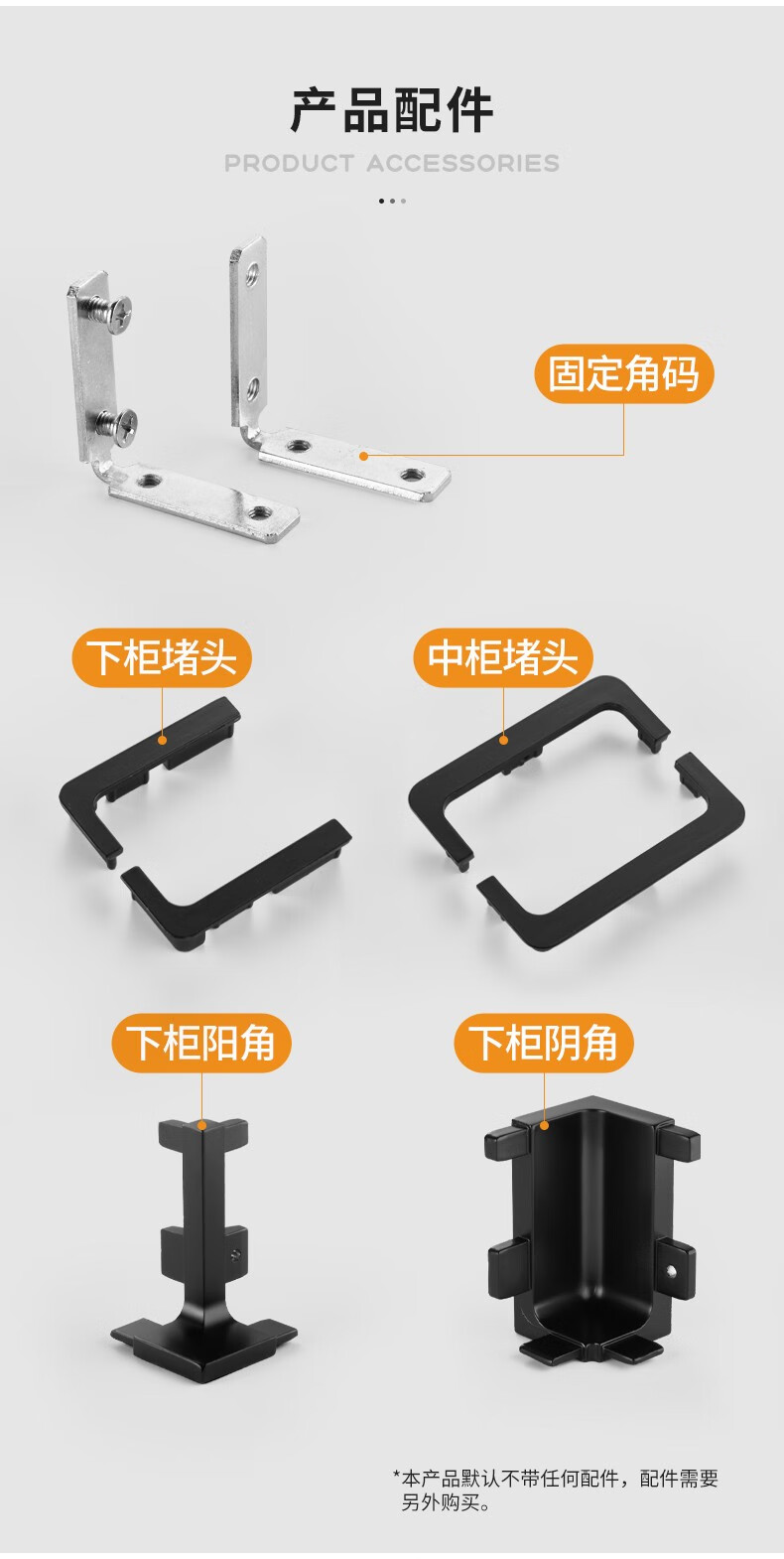 产品配件

PRODUCT ACCESSORIES

固定角码

下柜堵头

中柜堵头

下柜阳角

下柜阴角

*本产品默认不带任何配件，配件需要另外购买。