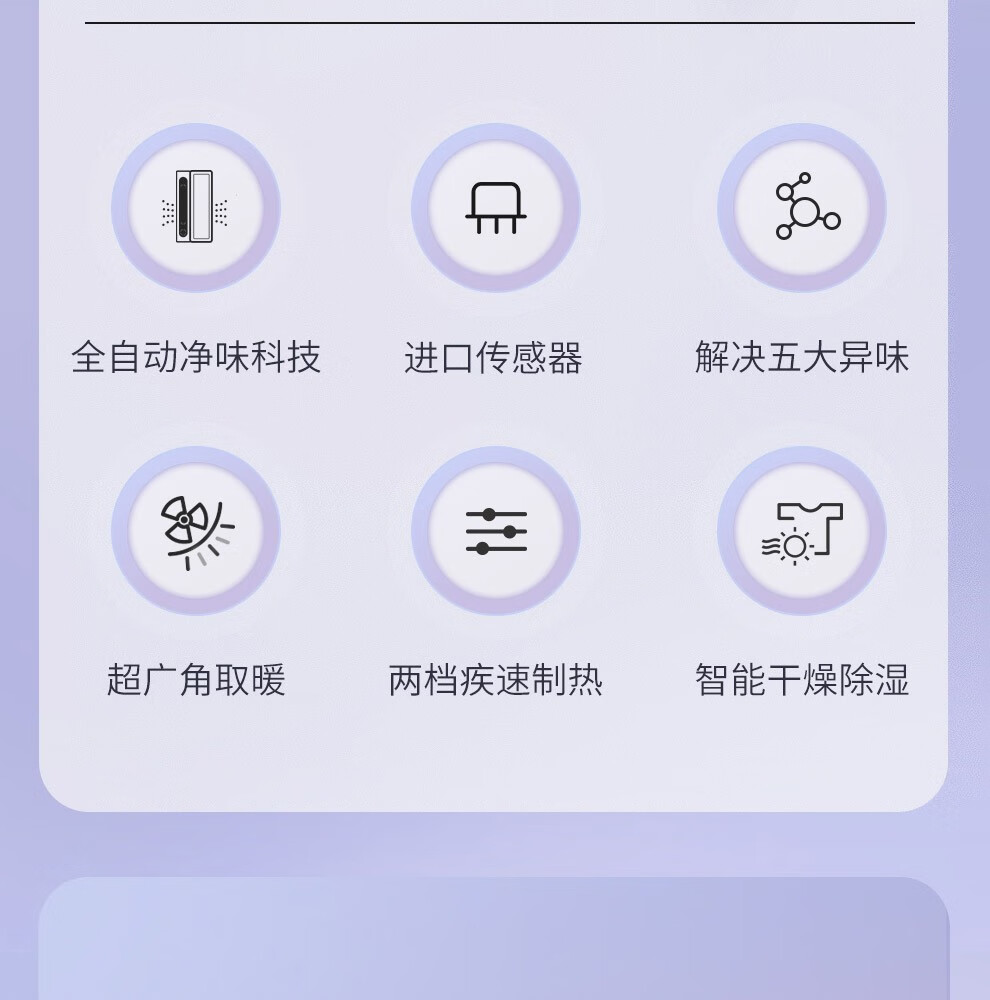 全自动净味科技

进口传感器

解决五大异味

超广角取暖

两档疾速制热

智能干燥除湿