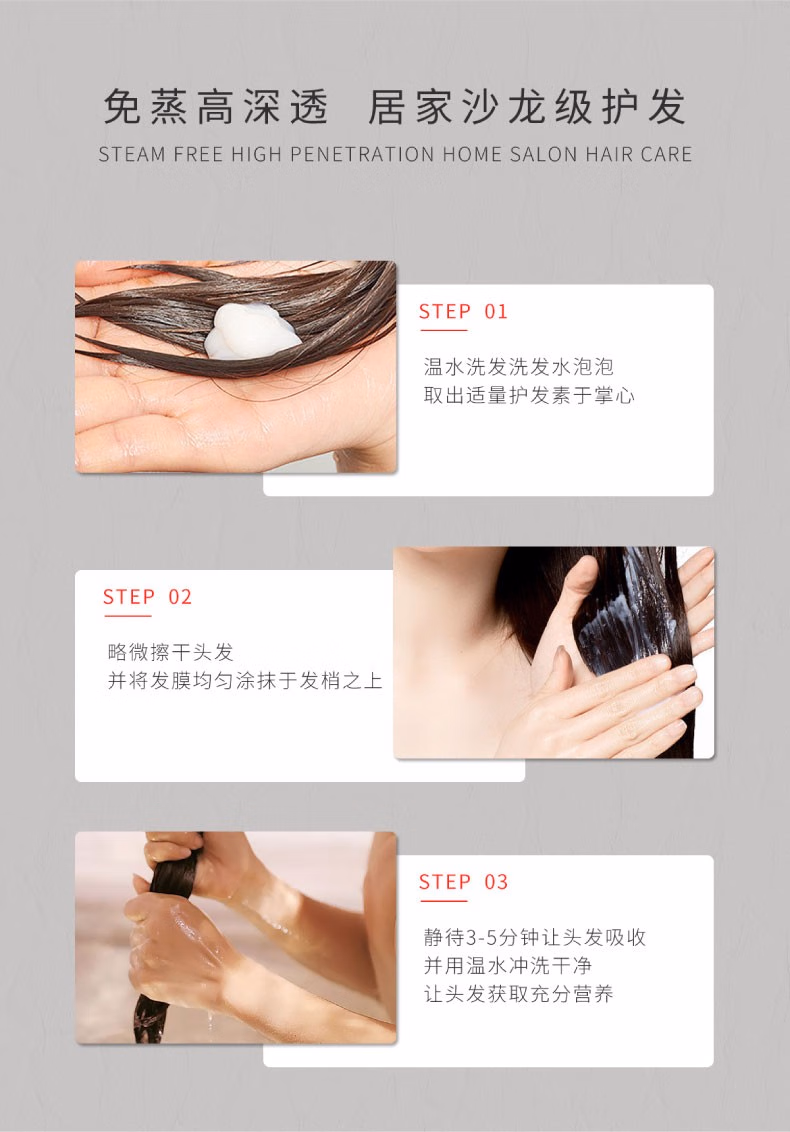 免蒸高深透 居家沙龙级护发
STEAM FREE HIGH PENETRATION HOME SALON HAIR CARE

STEP 01

温水洗发洗发水泡泡
取出适量护发素于掌心

STEP 02

略微擦干头发
并将发膜均匀涂抹于发梢之上

STEP 03

静待3-5分钟让头发吸收
并用温水冲洗干净
让头发获取充分营养