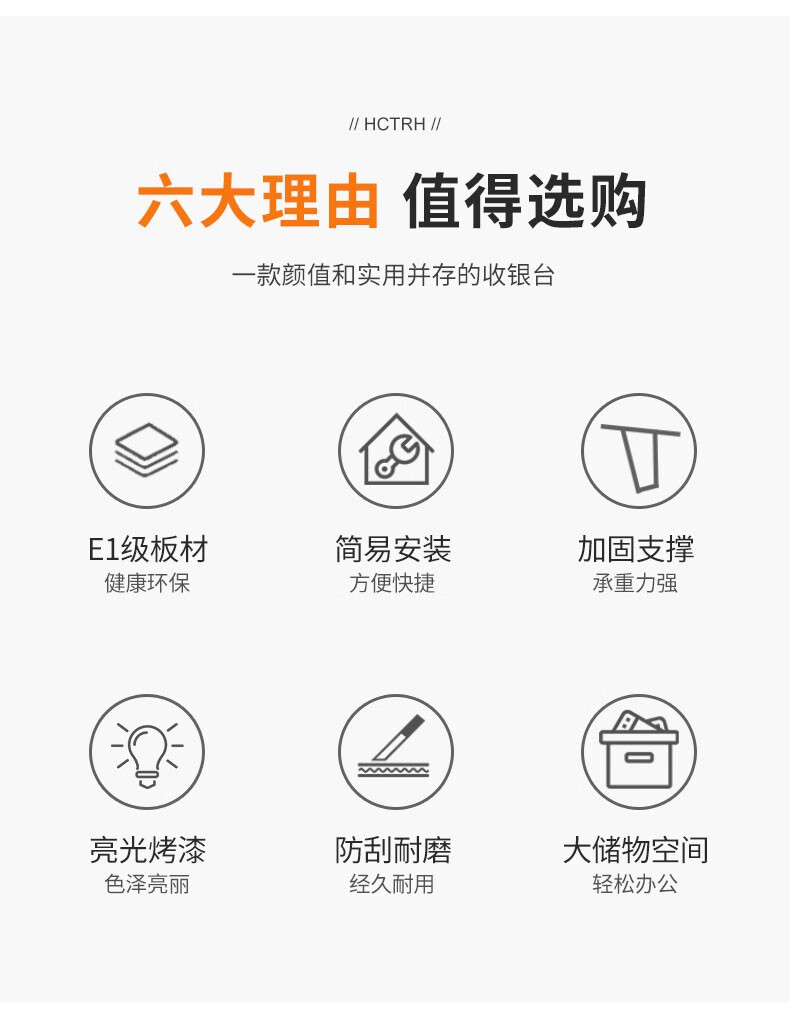 // HCTRH //

六大理由 值得选购

一款颜值和实用并存的收银台

E1级板材
健康环保

简易安装
方便快捷

加固支撑
承重力强

亮光烤漆
色泽亮丽

防刮耐磨
经久耐用

大储物空间
轻松办公