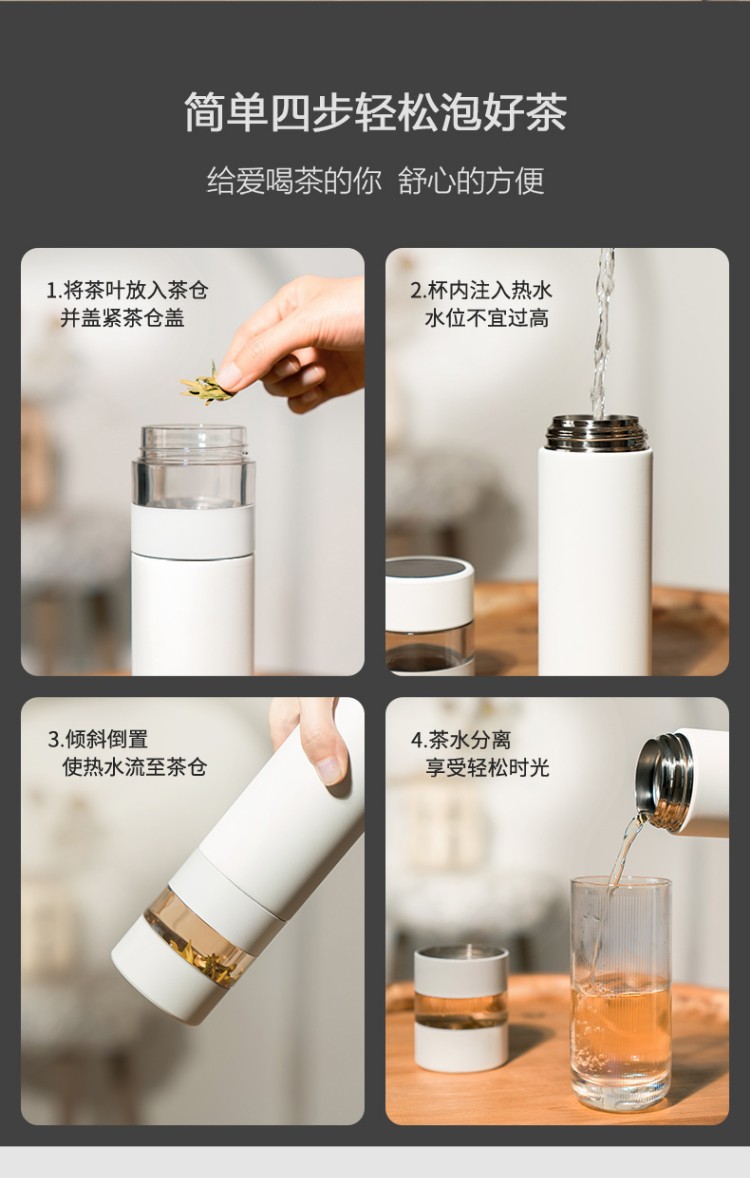 简单四步轻松泡好茶

给爱喝茶的你 舒心的方便

1.将茶叶放入茶仓
并盖紧茶仓盖

2.杯内注入热水
水位不宜过高

3.倾斜倒置
使热水流至茶仓

4.茶水分离
享受轻松时光