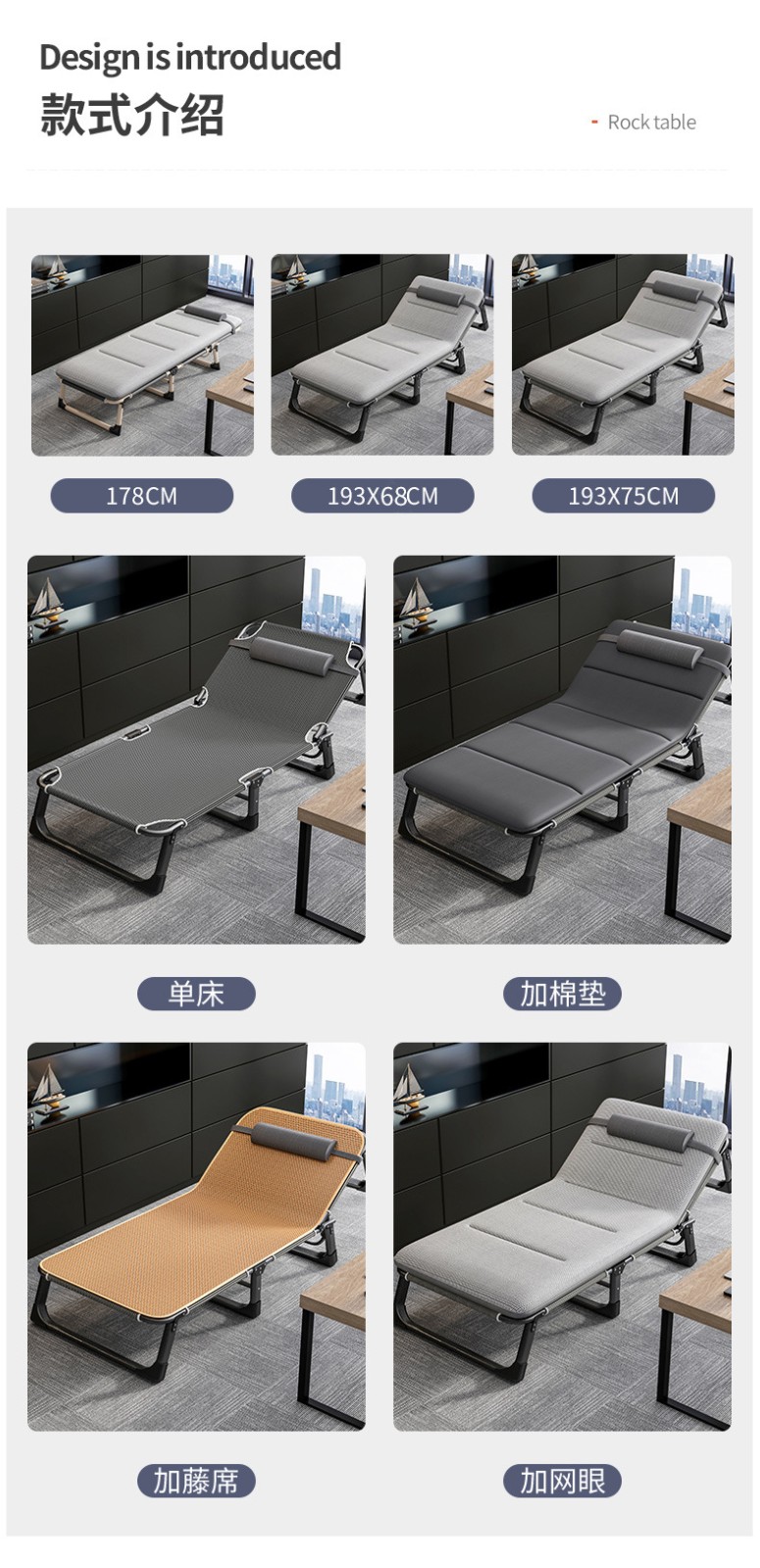 Design is introduced
款式介绍

- Rock table

178CM

193X68CM

193X75CM

单床

加棉垫

加藤席

加网眼