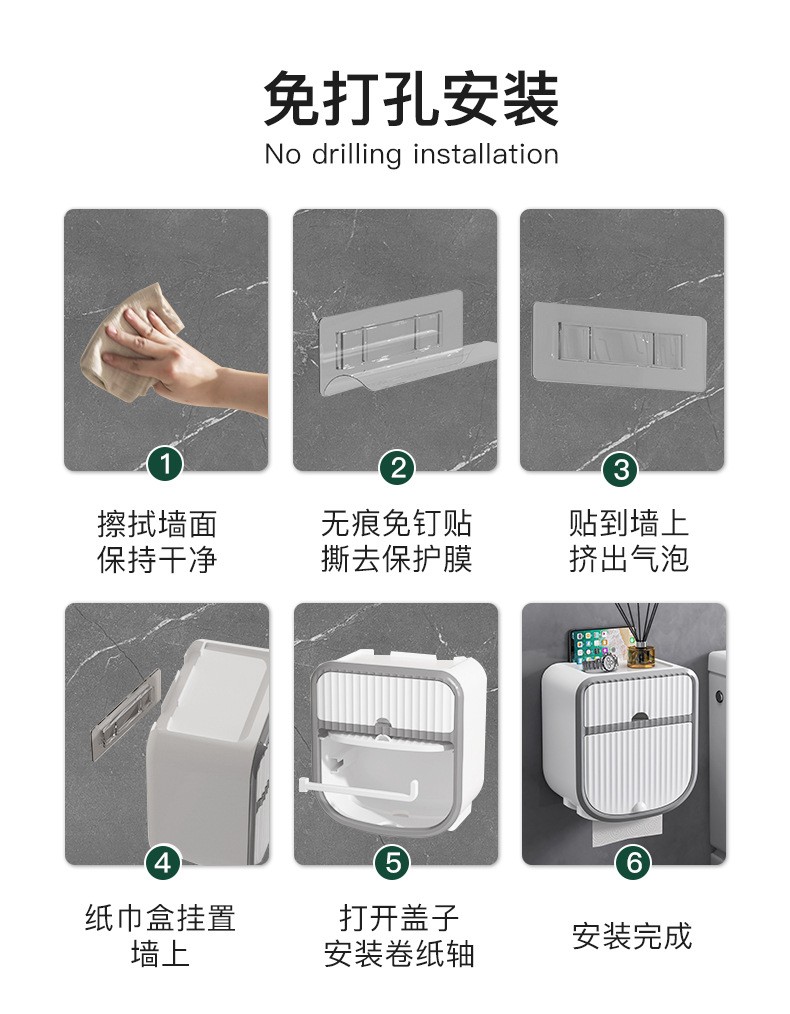 免打孔安装
No drilling installation

1
擦拭墙面
保持干净

2
无痕免钉贴
撕去保护膜

3
贴到墙上
挤出气泡

4
纸巾盒挂置
墙上

5
打开盖子
安装卷纸轴

6
安装完成