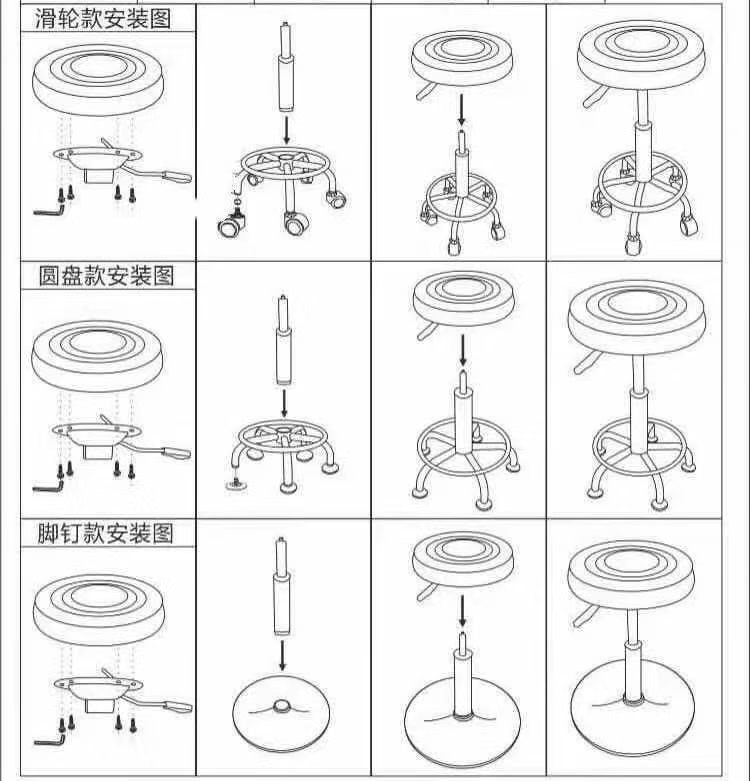 滑轮款安装图

圆盘款安装图

脚钉款安装图