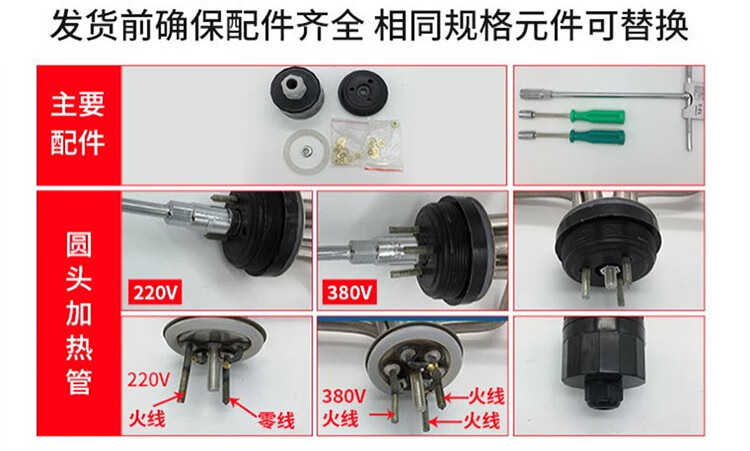 发货前确保配件齐全 相同规格元件可替换

主要配件

圆头加热管

220V

380V

220V
火线
零线

380V
火线
火线
火线