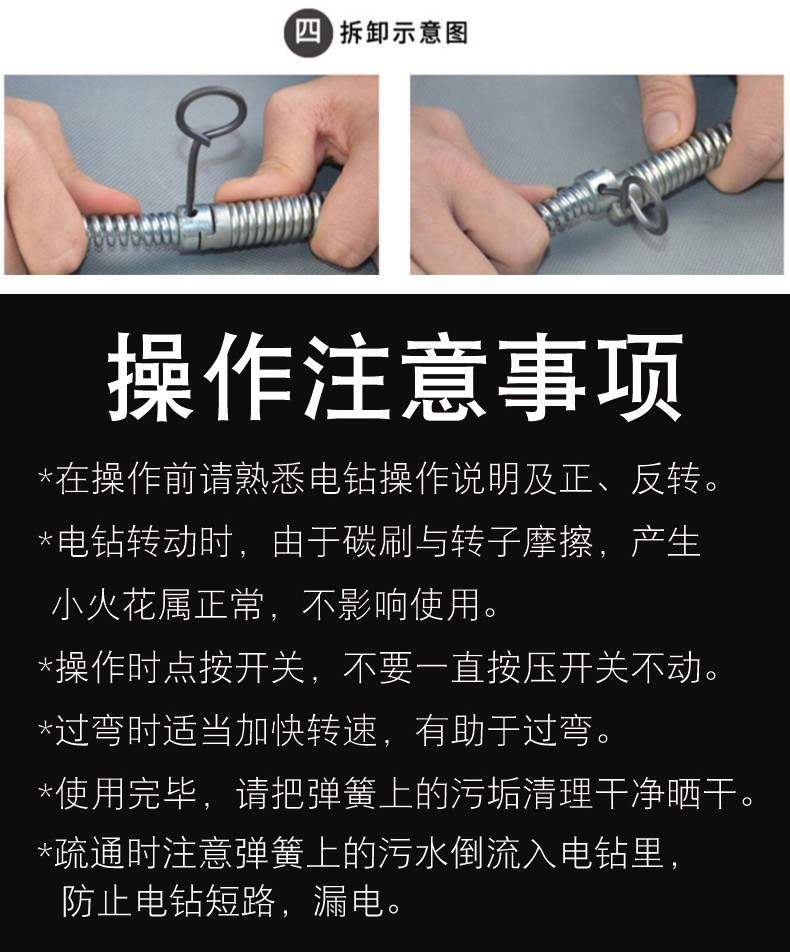 四 拆卸示意图

操作注意事项

*在操作前请熟悉电钻操作说明及正、反转。

*电钻转动时，由于碳刷与转子摩擦，产生小火花属正常，不影响使用。

*操作时点按开关，不要一直按压开关不动。

*过弯时适当加快转速，有助于过弯。

*使用完毕，请把弹簧上的污垢清理干净晒干。

*疏通时注意弹簧上的污水倒流入电钻里，防止电钻短路，漏电。