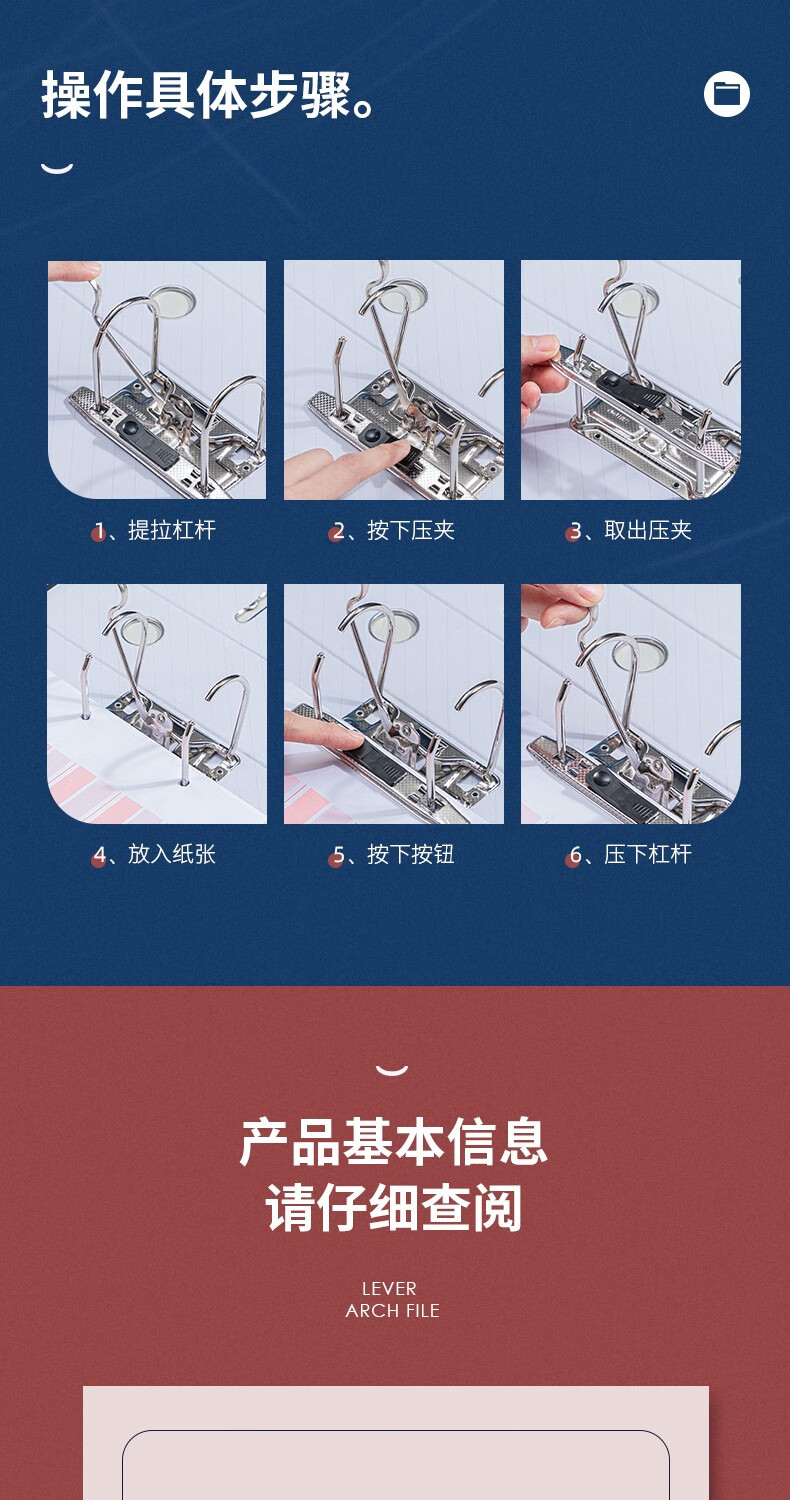 操作具体步骤。

1、提拉杠杆

2、按下压夹

3、取出压夹

4、放入纸张

5、按下按钮

6、压下杠杆

产品基本信息
请仔细查阅

LEVER
ARCH FILE