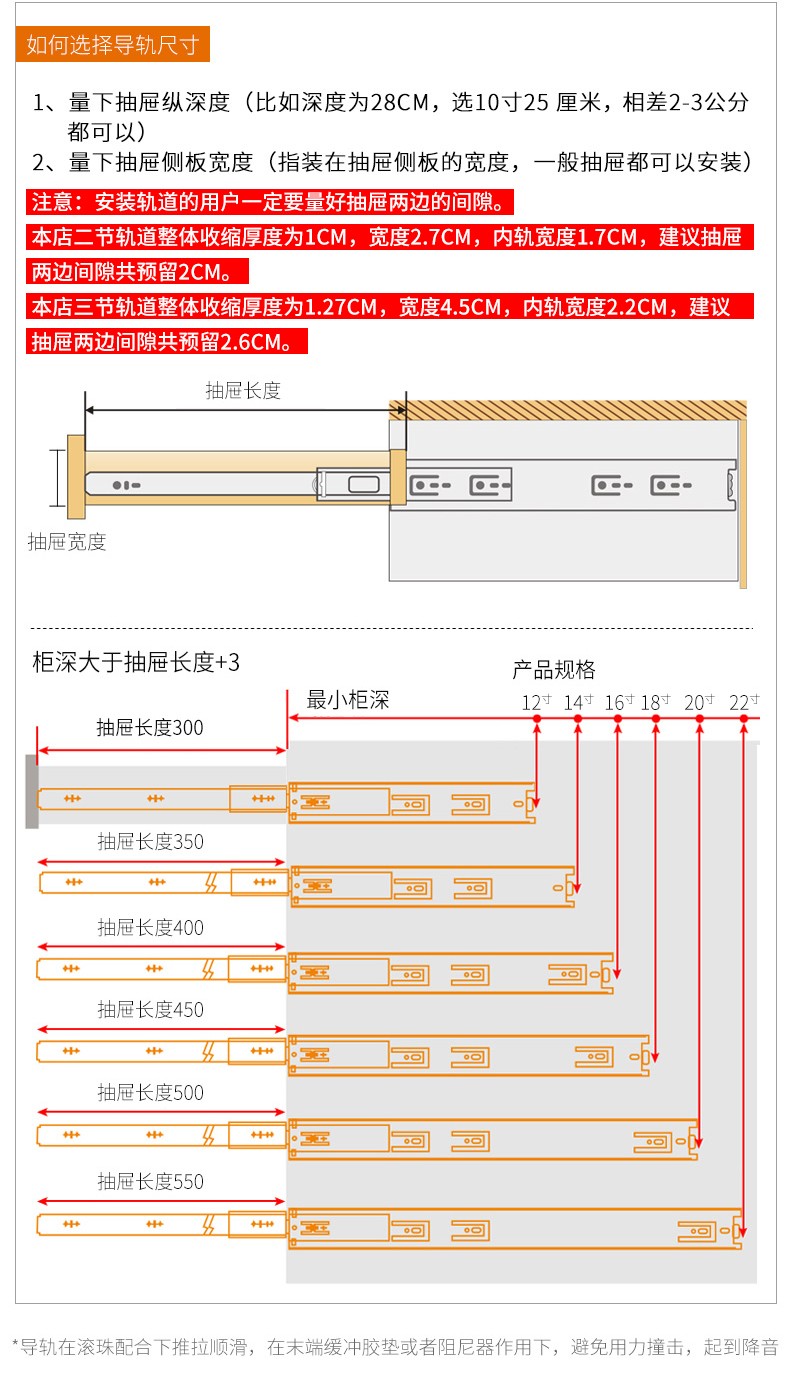 如何选择导轨尺寸

1、量下抽屉纵深度（比如深度为28CM，选10寸25 厘米，相差2-3公分都可以）
2、量下抽屉侧板宽度（指装在抽屉侧板的宽度，一般抽屉都可以安装）

注意：安装轨道的用户一定要量好抽屉两边的间隙。

本店二节轨道整体收缩厚度为1CM，宽度2.7CM，内轨宽度1.7CM，建议抽屉两边间隙共预留2CM。

本店三节轨道整体收缩厚度为1.27CM，宽度4.5CM，内轨宽度2.2CM，建议抽屉两边间隙共预留2.6CM。

抽屉长度

抽屉宽度

柜深大于抽屉长度+3

产品规格

最小柜深

12寸 14寸 16寸 18寸 20寸 22寸

抽屉长度300

抽屉长度350

抽屉长度400

抽屉长度450

抽屉长度500

抽屉长度550

*导轨在滚珠配合下推拉顺滑，在末端缓冲胶垫或者阻尼器作用下，避免用力撞击，起到降音